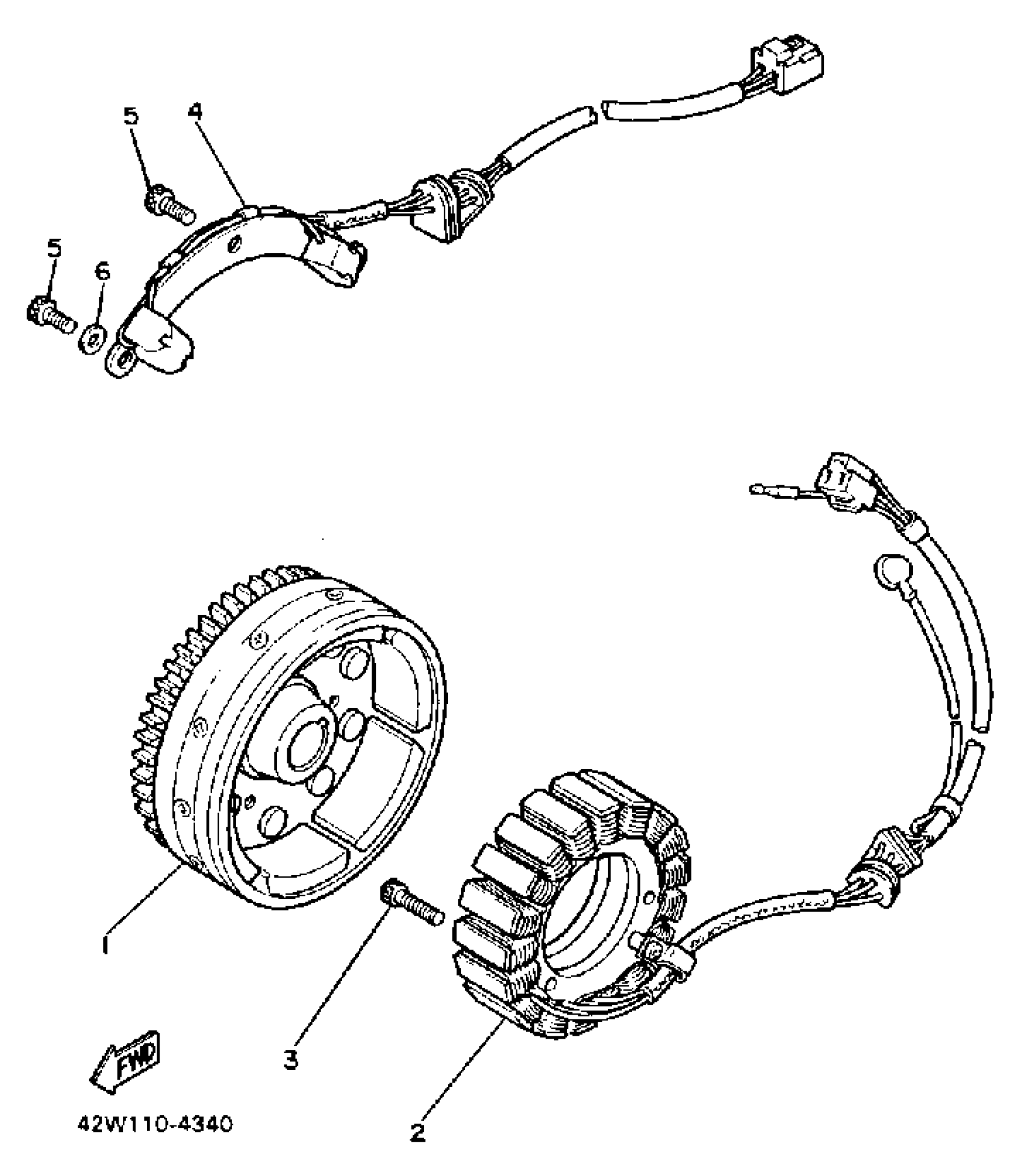 5
4
5
6
1
3
2
FWD
42W110-4340