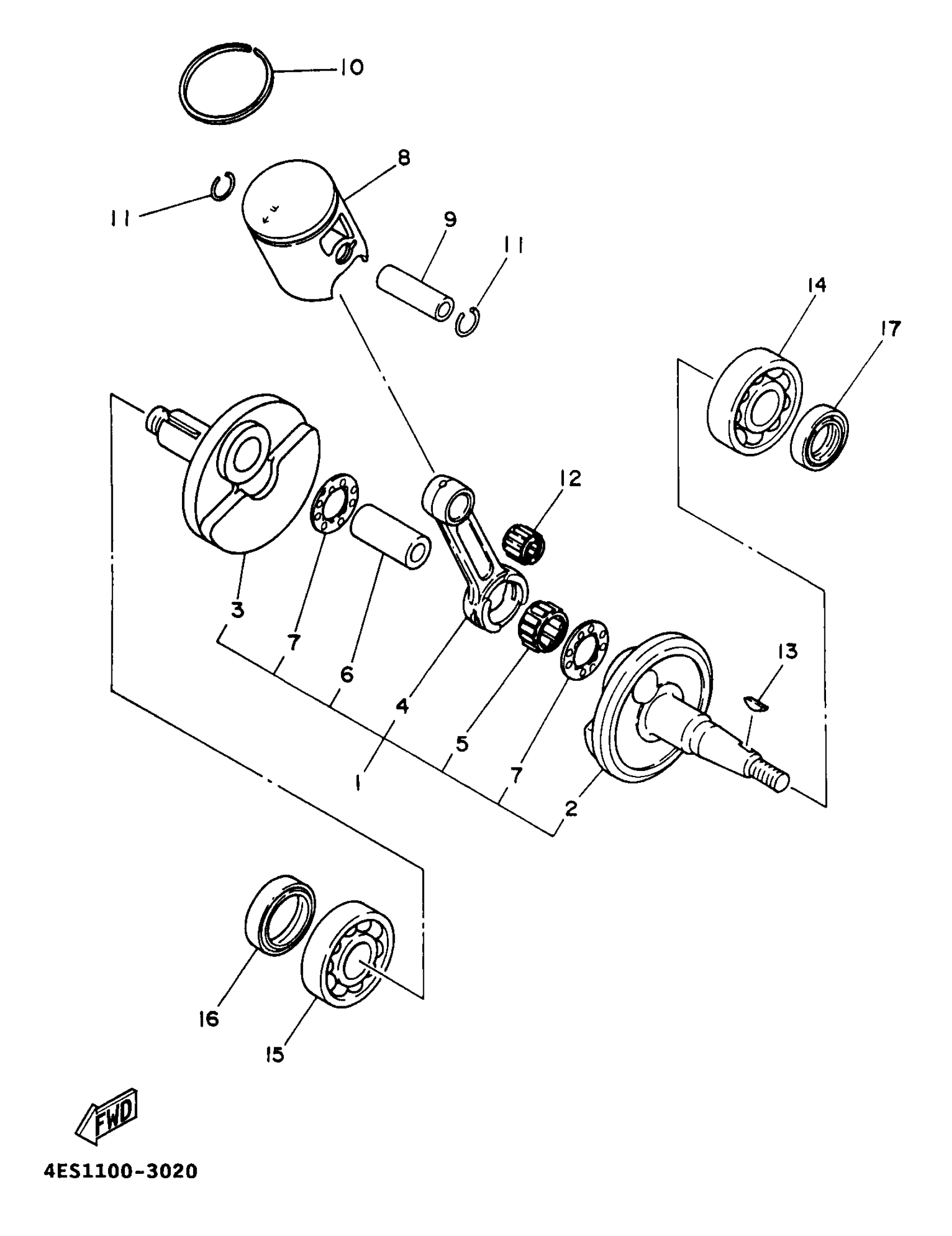 10

8

11

9

11

14

17

12

3

7

6

4

1

5

7

13

2

16

15

FWD

4ES1100-3020