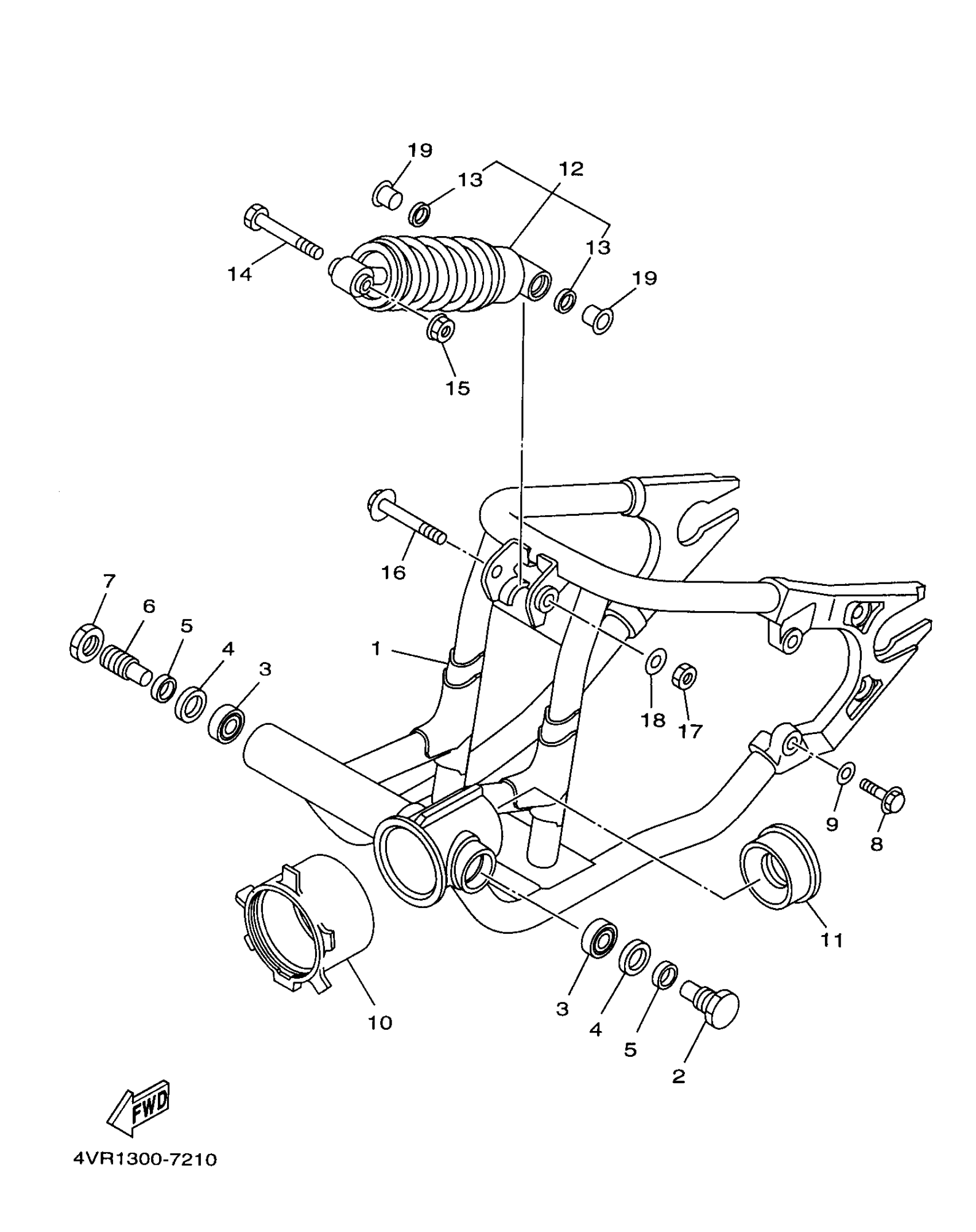 19
13
12
13
14
19
15
16
7
6
5
4
3
1
18
17
9
8
11
10
3
4
5
2
FWD
4VR1300-7210