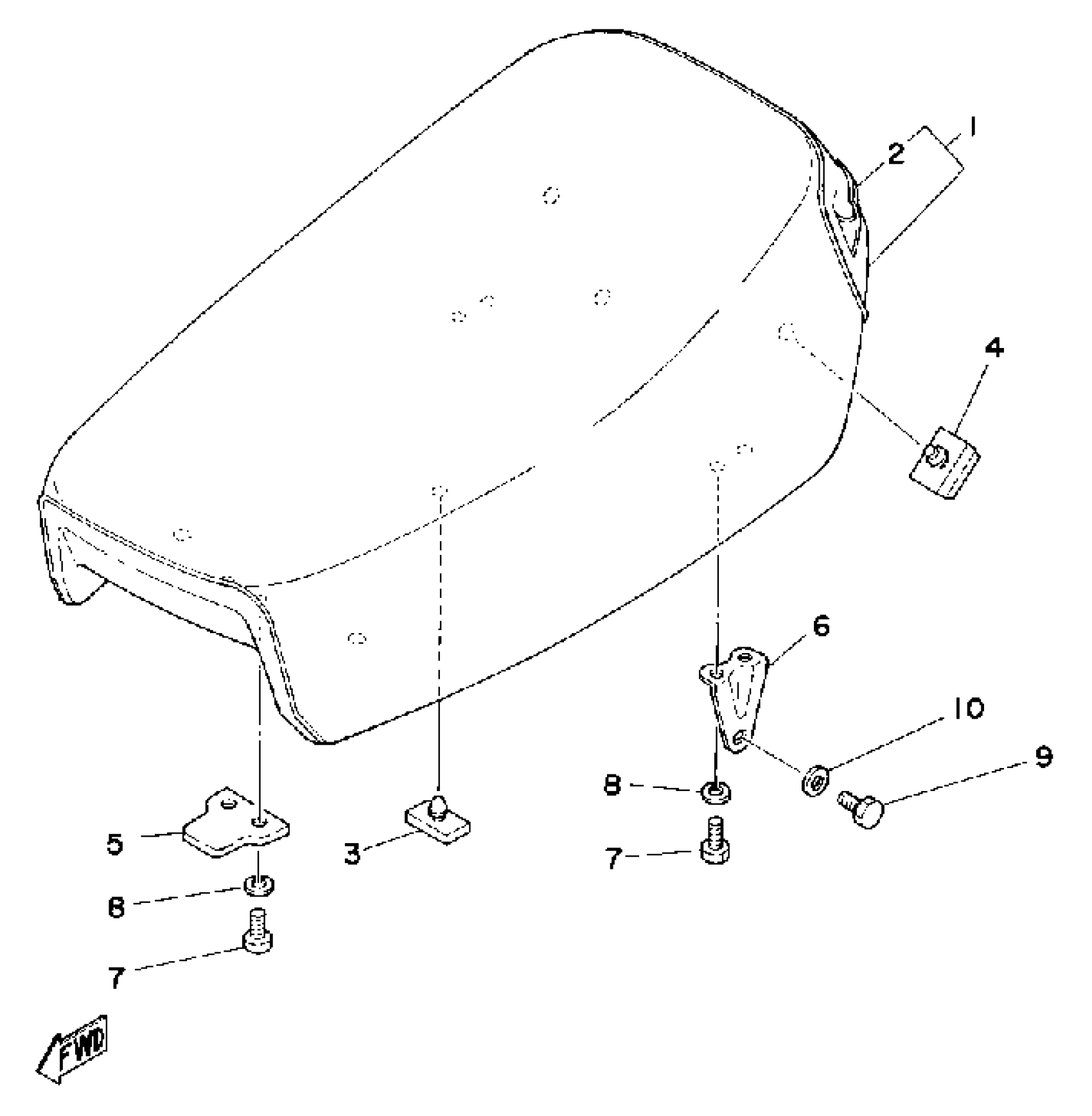 1
2
4
6
10
9
8
7
5
3
8
7
FWD