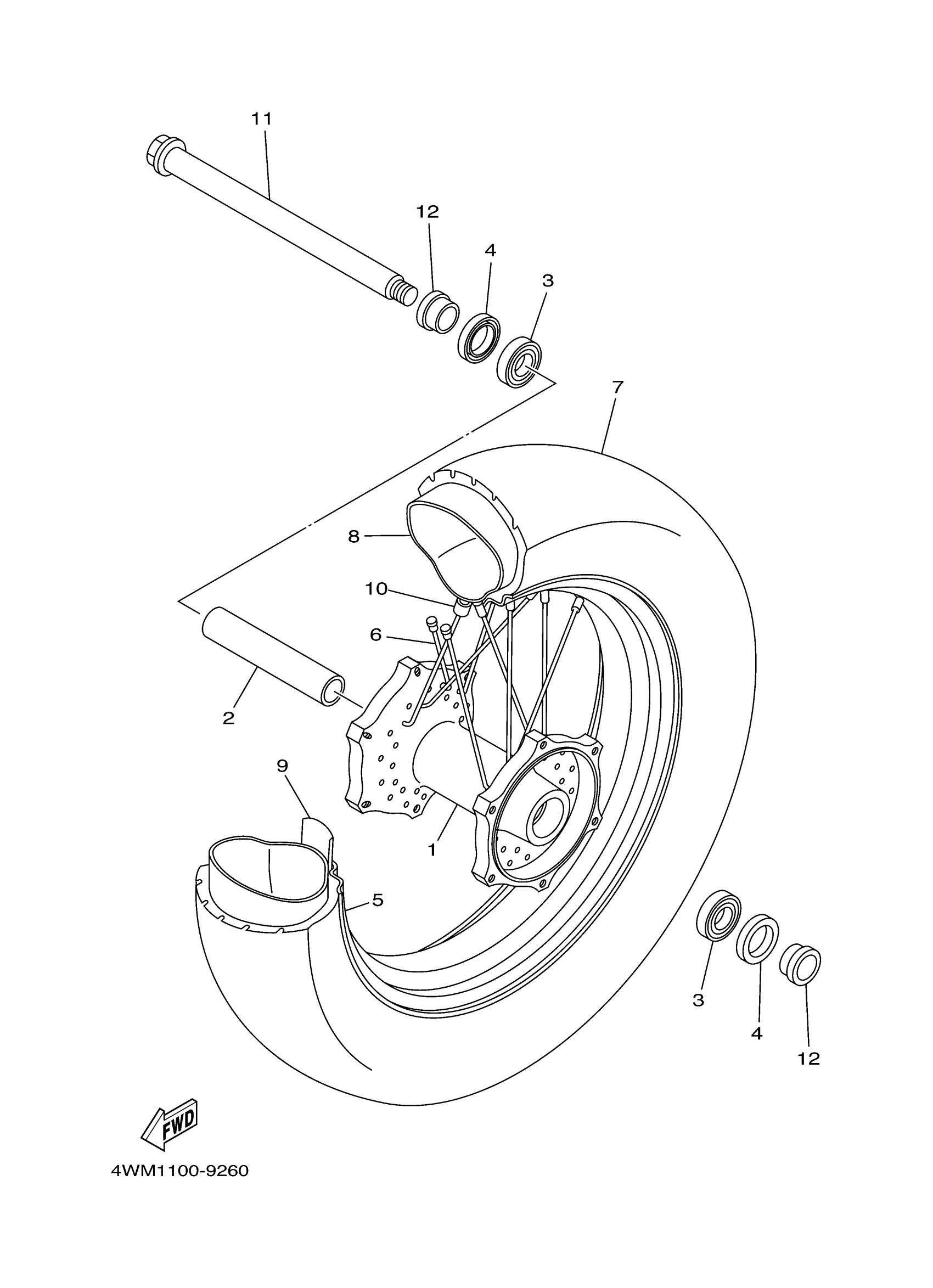 11

12

4

3

7

8

10

6

2

9

1

5

3

4

12

FWD

4WM1100-9260