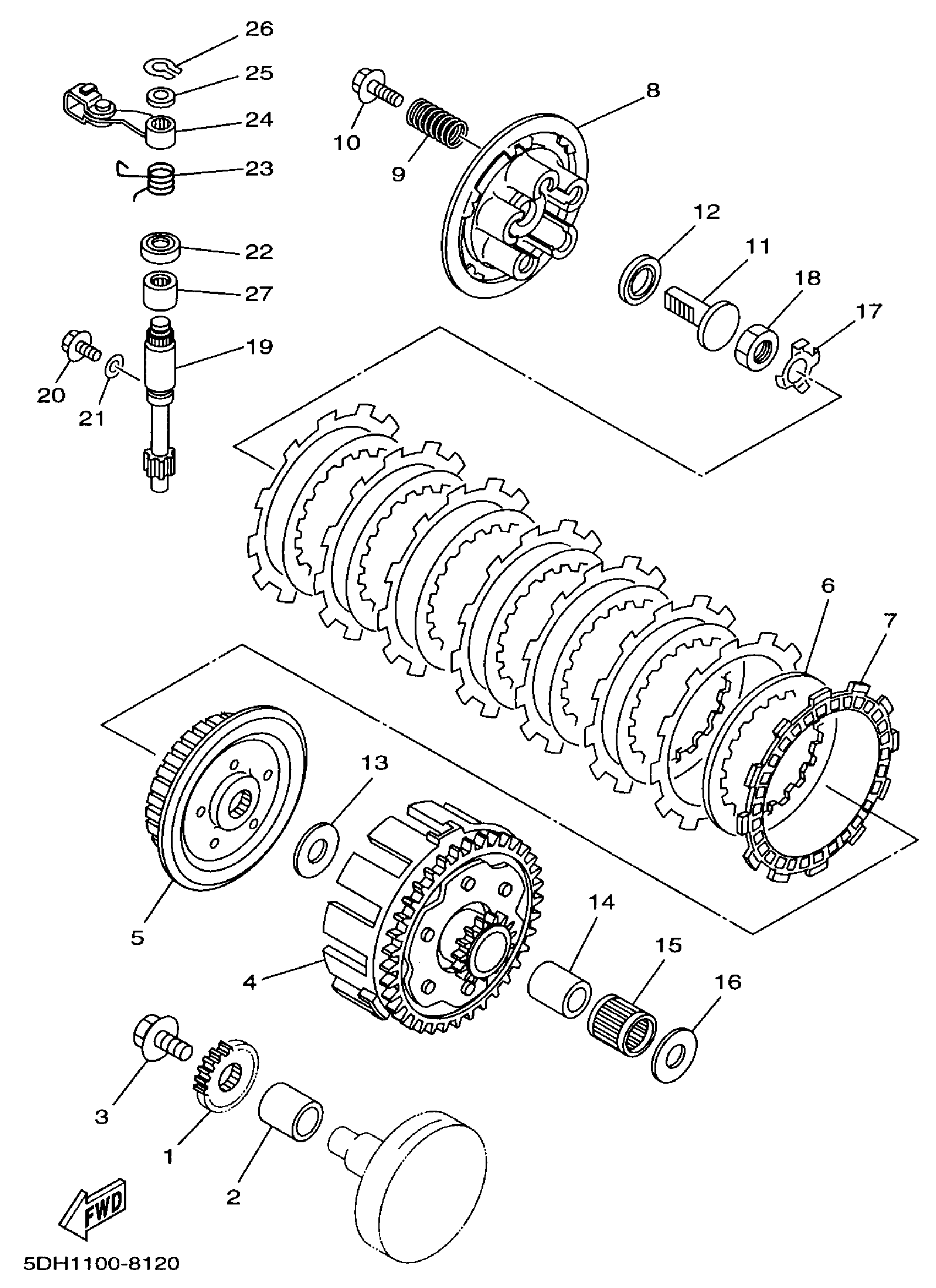 26
25
24
23
22
27
19
20
21
10
9
8
12
11
18
17
6
7
13
5
4
14
15
16
3
1
2
FWD
5DH1100-8120