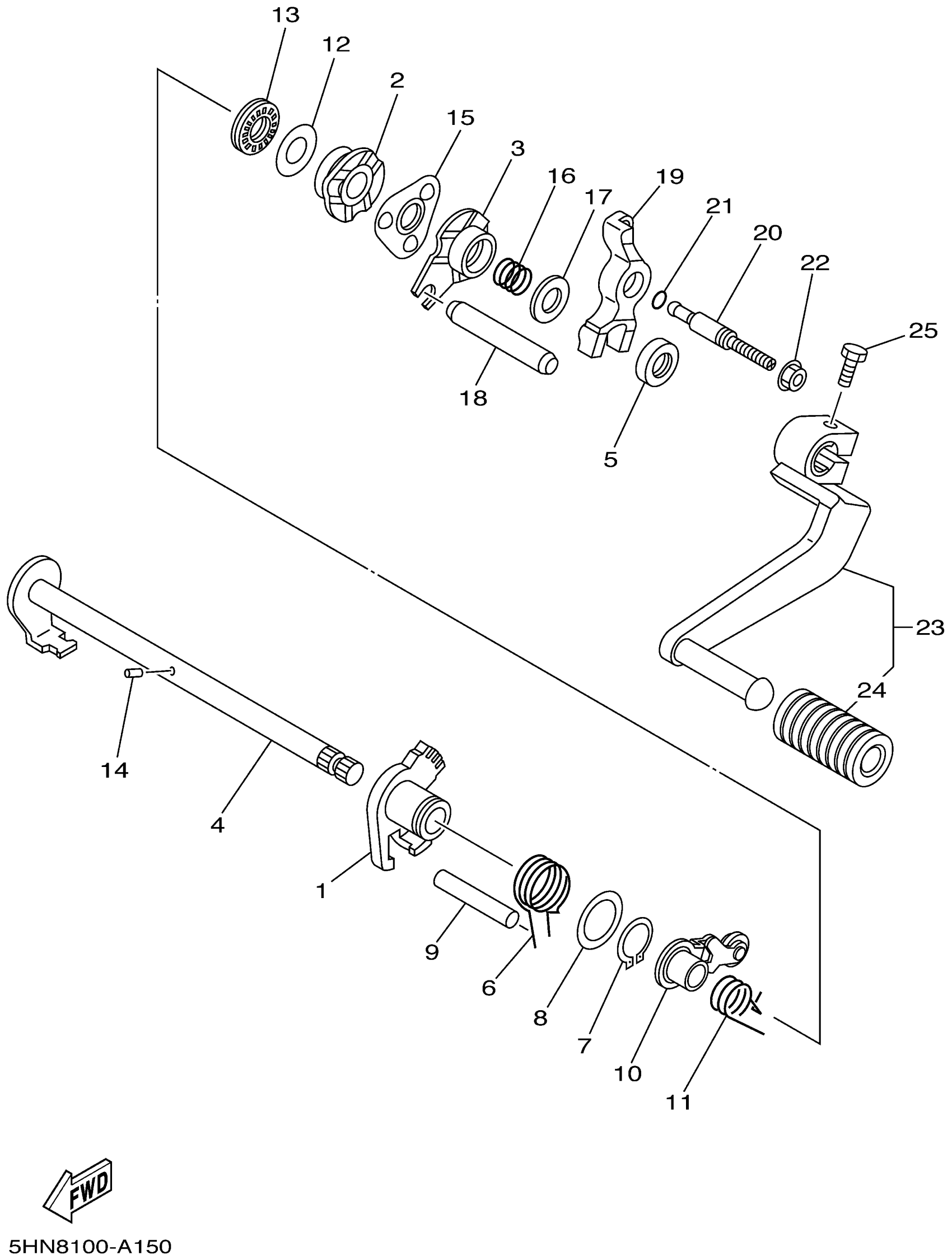 13
12
2
15
3
16
17
19
21
20
22
25
18
5
23
24
14
4
1
9
6
8
7
10
11
FWD
5HN8100-A150