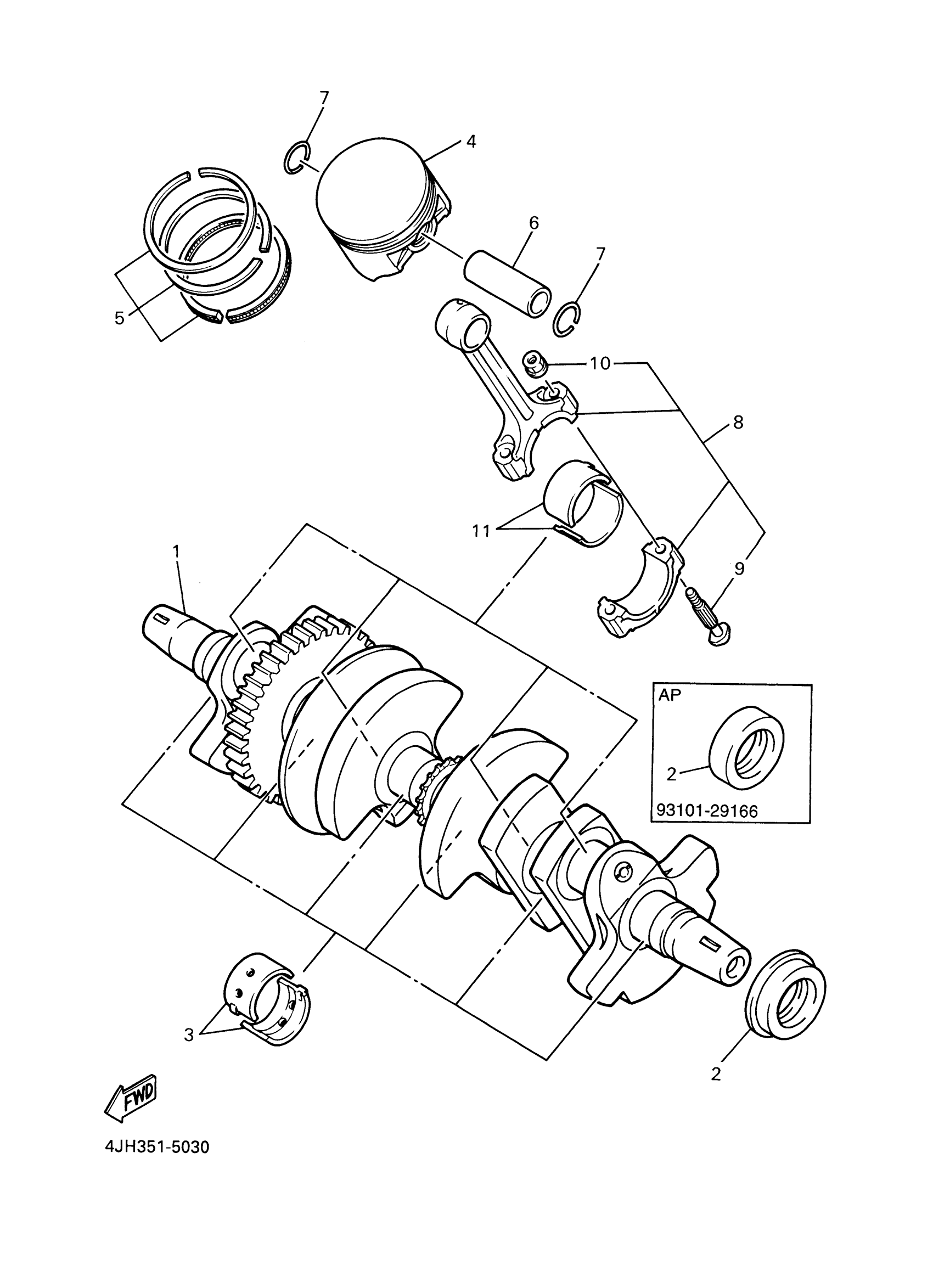 7
4
6
7
5
10
8
11
1
9
AP
2
93101-29166
3
2
FWD
4JH351-5030