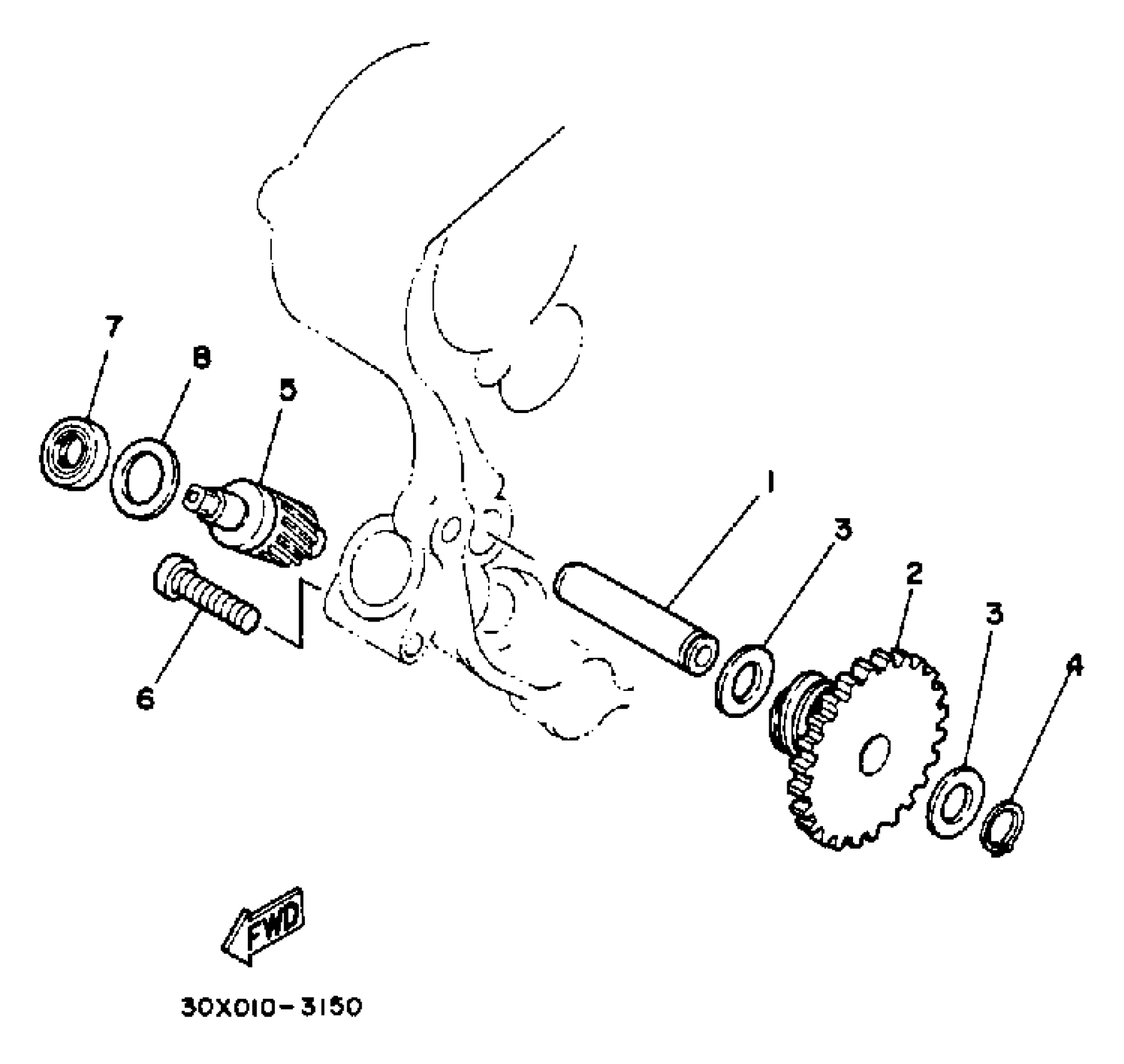 7
8
5
1
3
2
3
4
6
FWD
30X010-3150