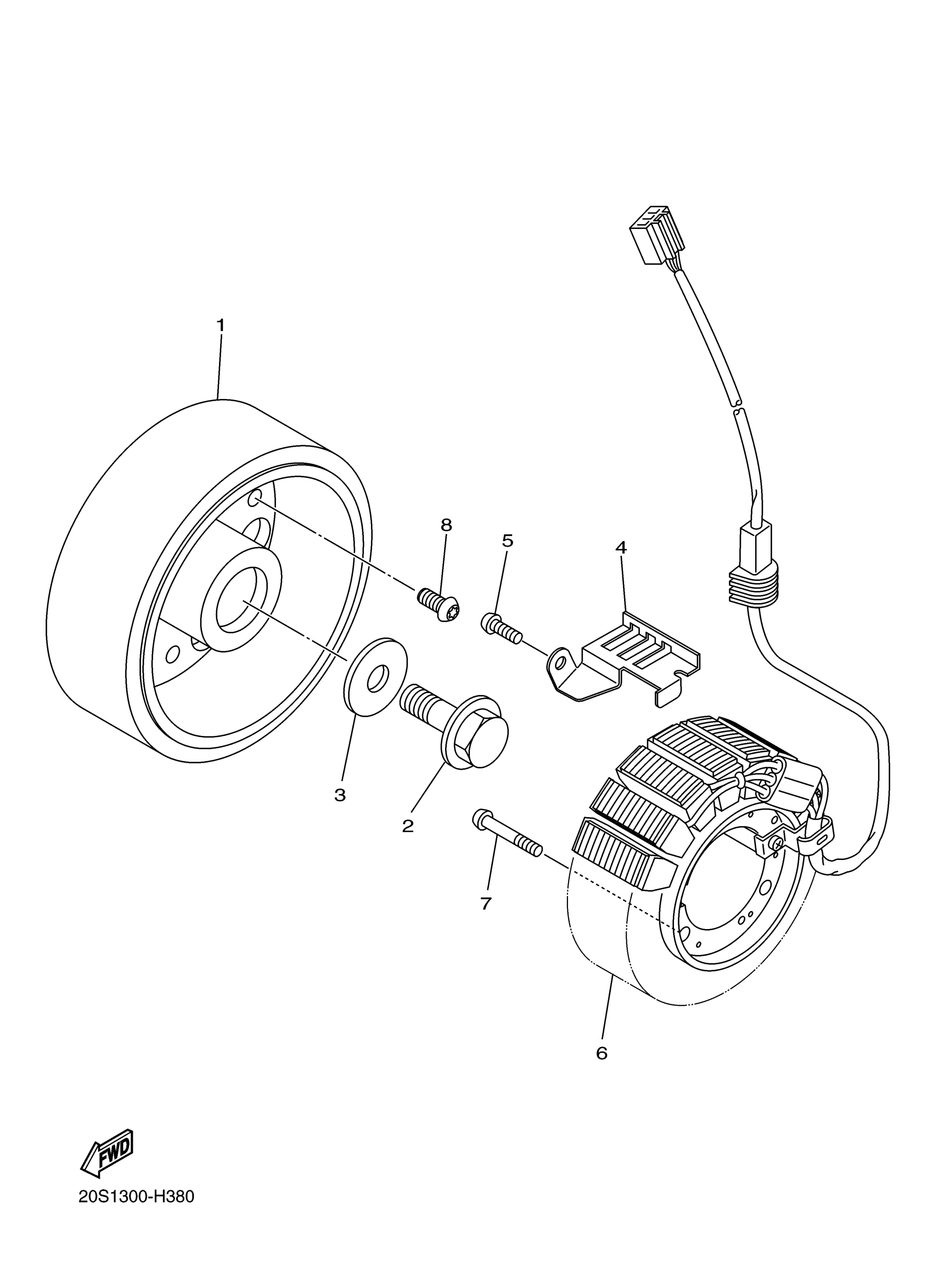 1

8

5

4

3

2

7

6

FWD

20S1300-H380