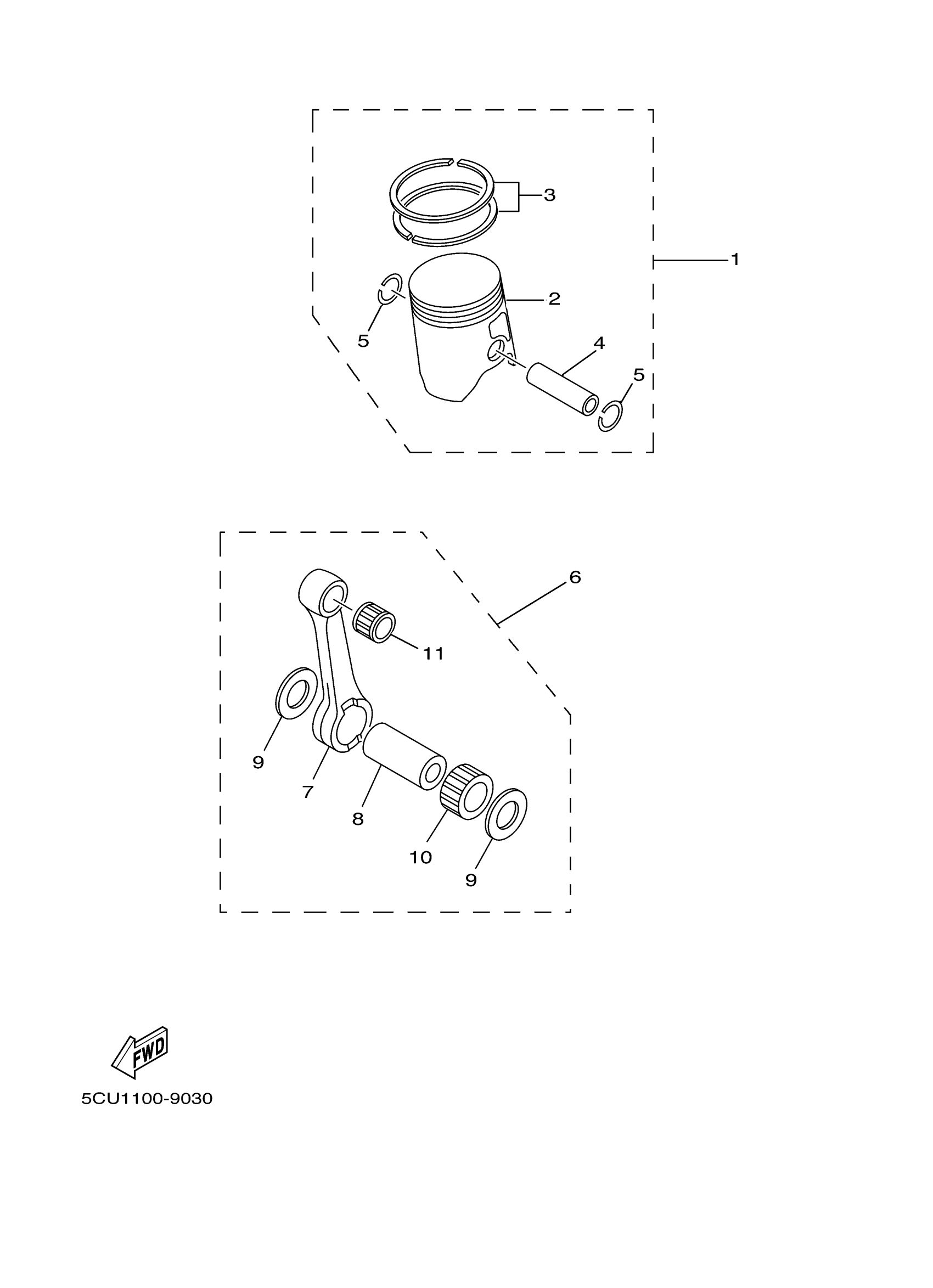 3
1
2
5
4
5
6
11
9
7
8
10
9
FWD
5CU1100-9030