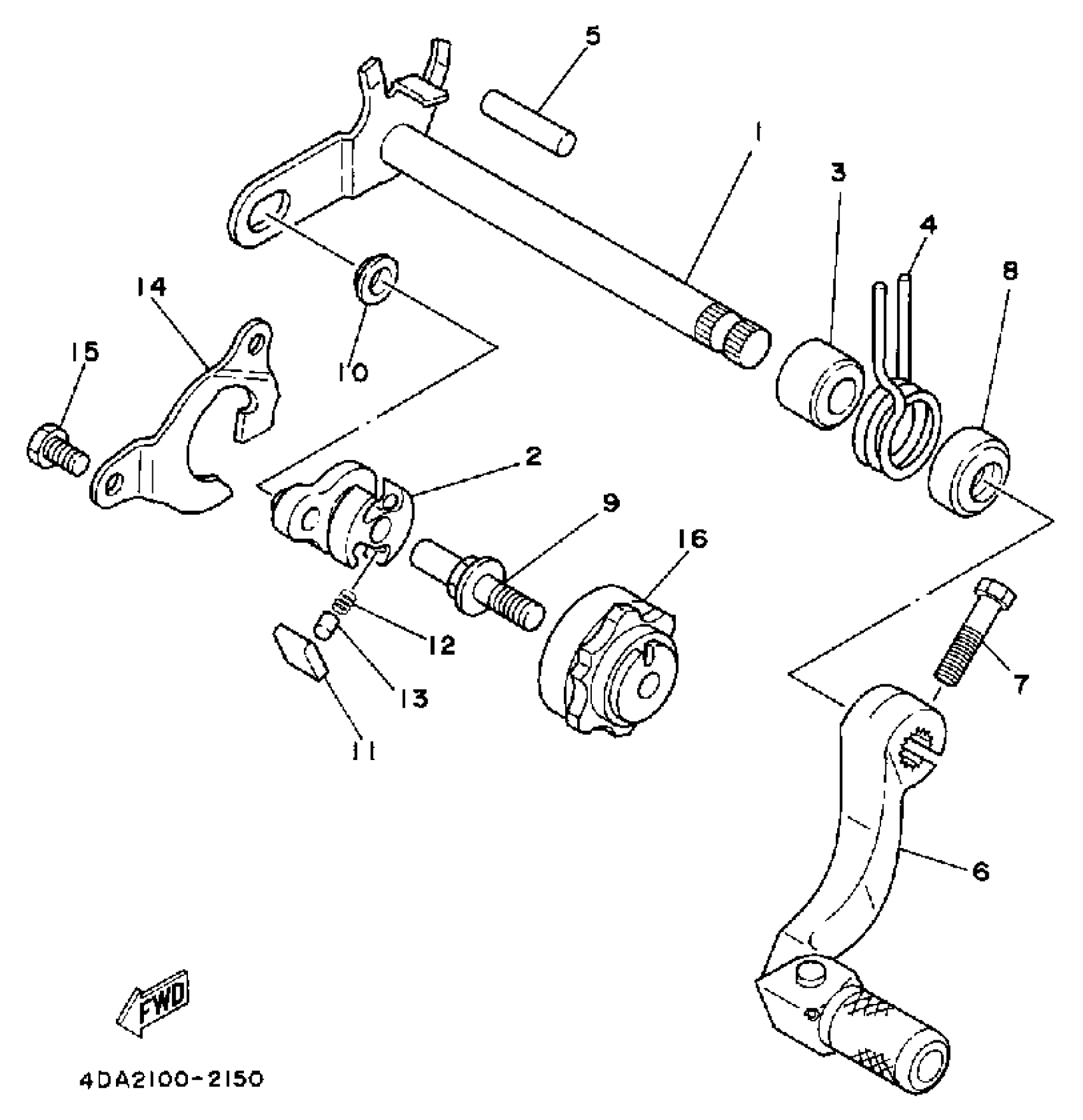 5
1
3
4
8
14
15
10
2
9
16
12
13
11
7
6
FWD
4DA2100-2150