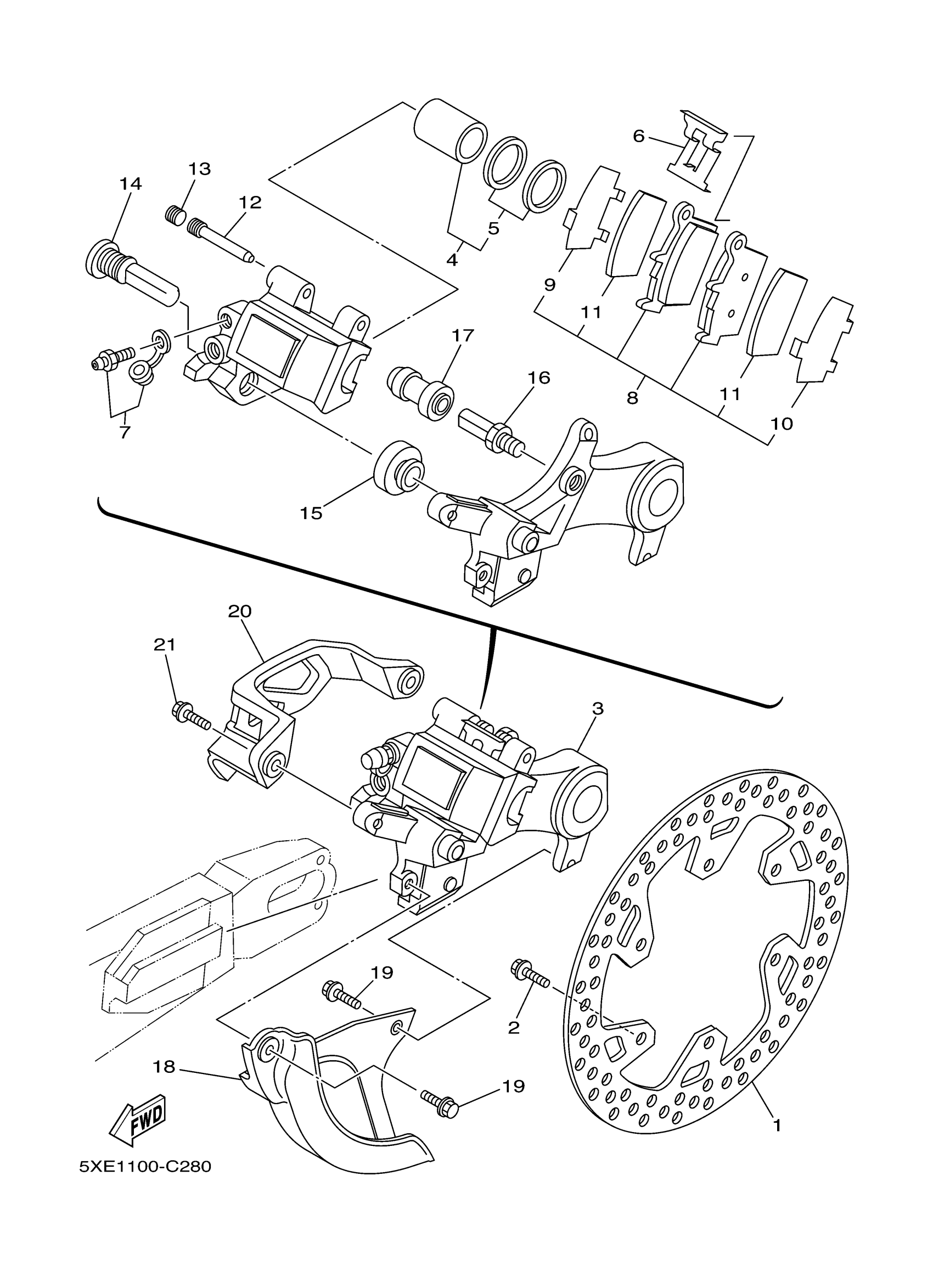 6
13
14
12
5
4
9
11
17
16
8
11
10
7
15
20
21
3
19
2
18
19
1
FWD
5XE1100-C280