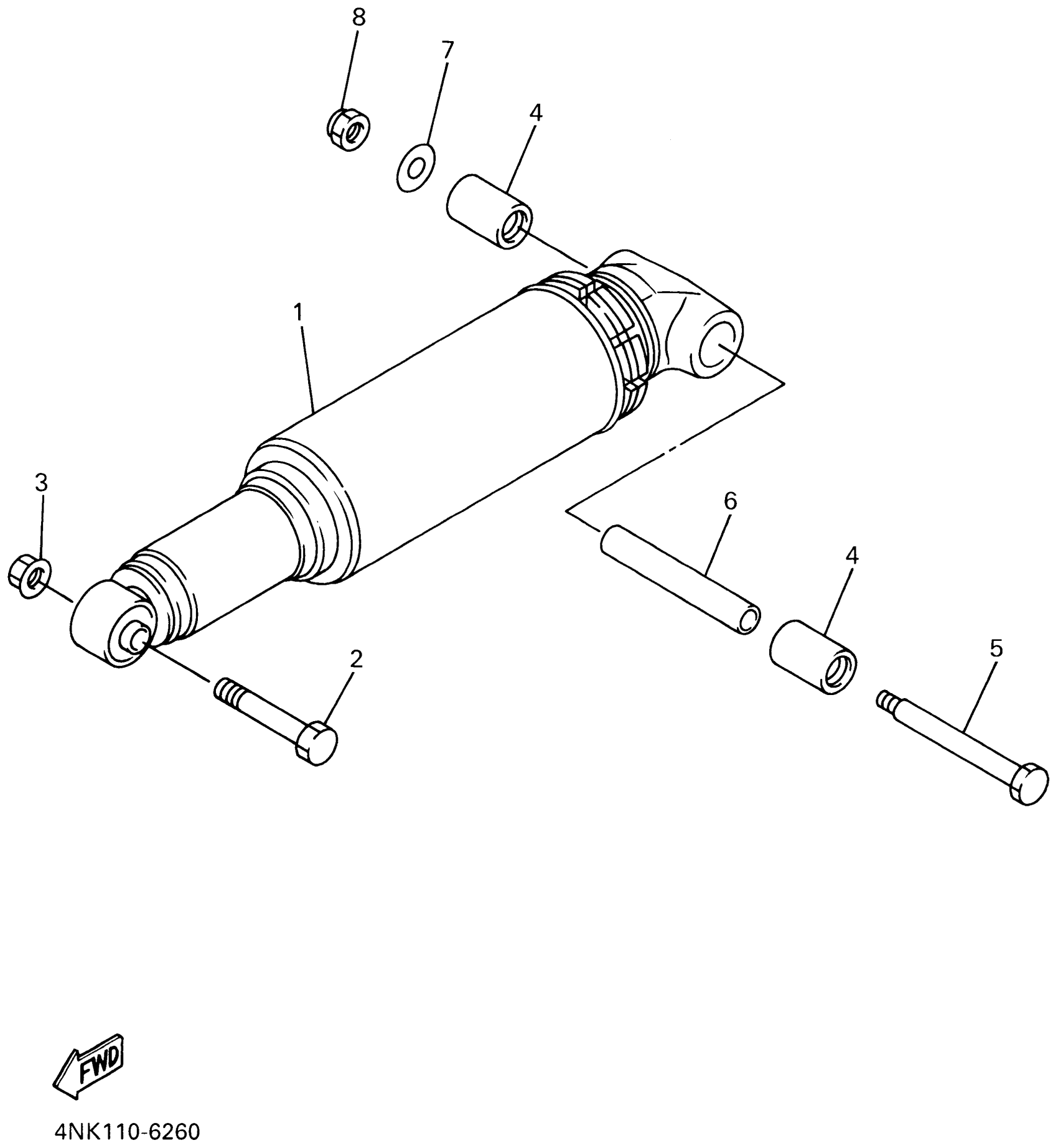 8
7
4
1
3
6
4
2
5
FWD
4NK110-6260