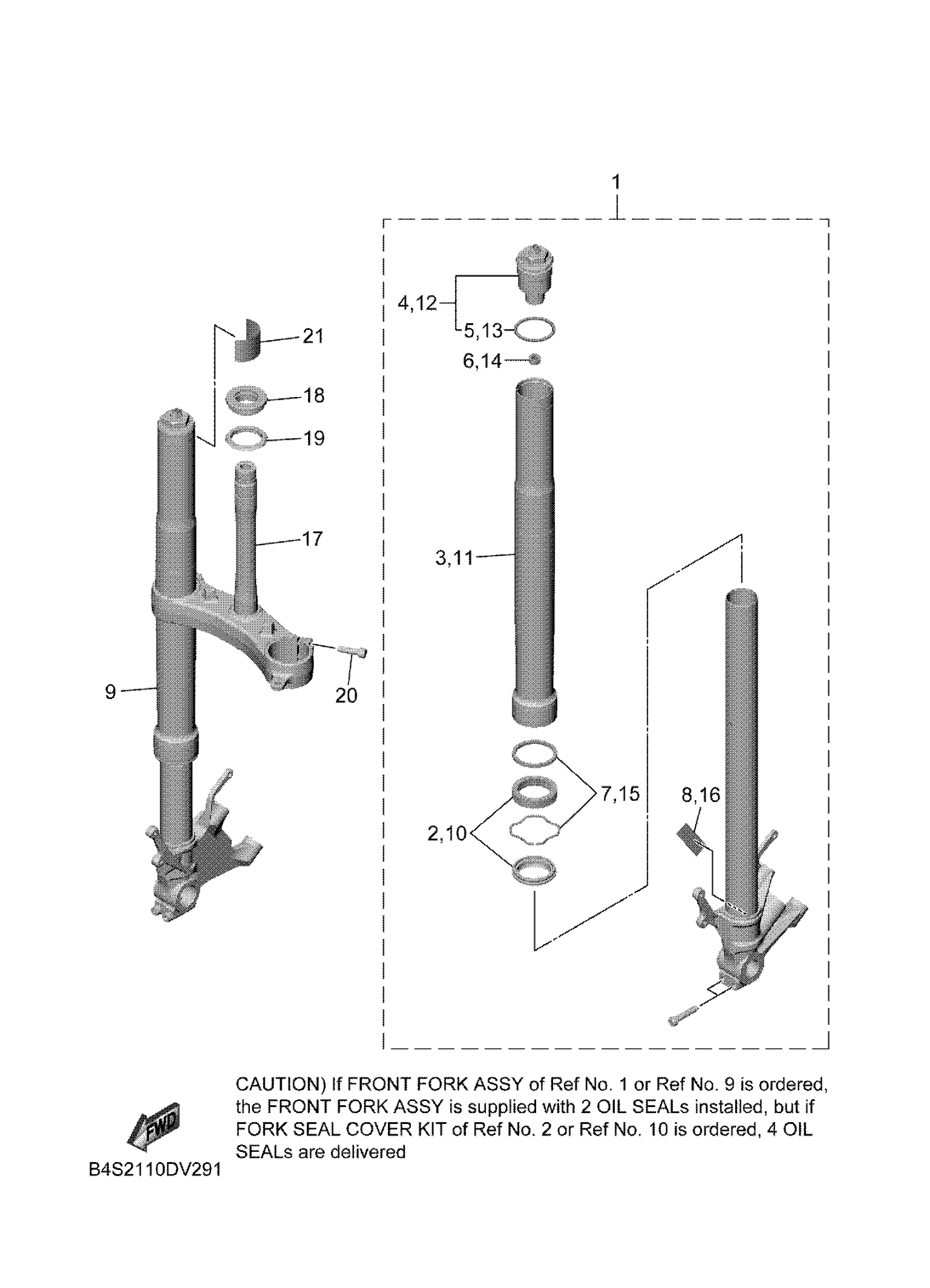 1

4,12

5,13

6,14

21

18

19

17

3,11

9

20

7,15

8,16

2,10

CAUTION) If FRONT FORK ASSY of Ref No. 1 or Ref No. 9 is ordered, the FRONT FORK ASSY is supplied with 2 OIL SEALs installed, but if FORK SEAL COVER KIT of Ref No. 2 or Ref No. 10 is ordered, 4 OIL SEALs are delivered

FWD

B4S2110DV291