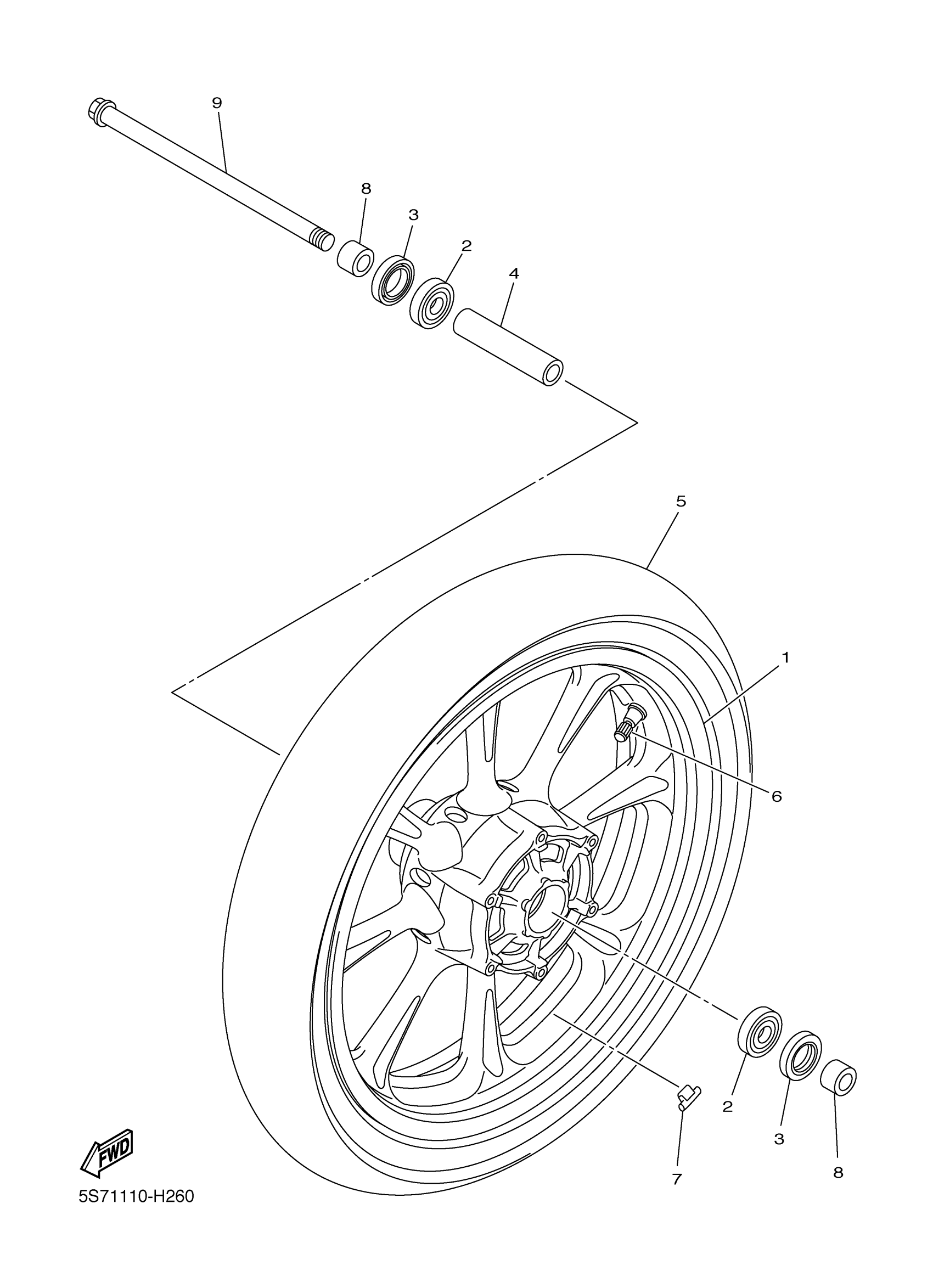 9
8
3
2
4
5
1
6
2
3
8
7
FWD
5S71110-H260