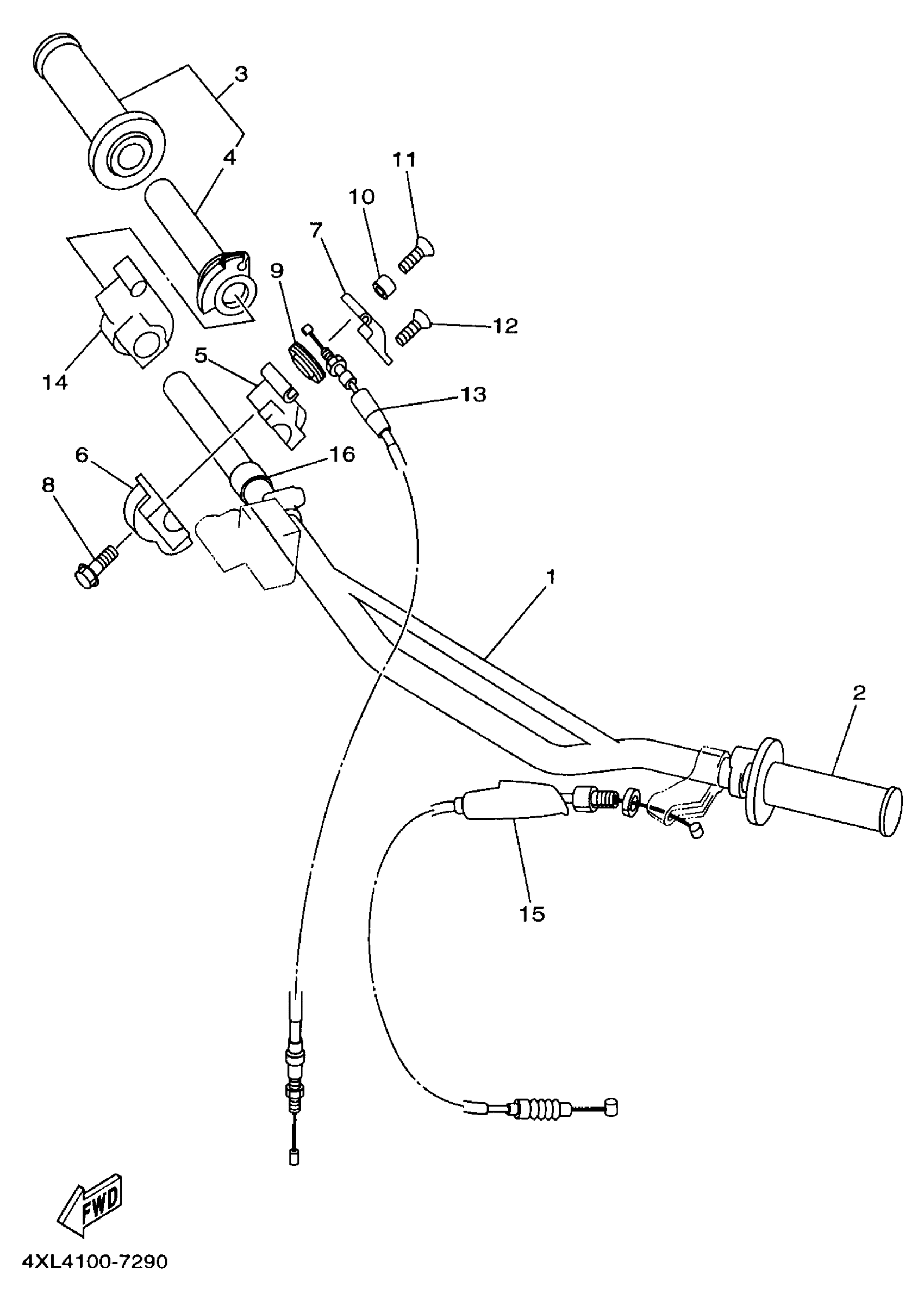 3
4
11
10
7
9
12
14
5
13
6
16
8
1
2
15
FWD
4XL4100-7290