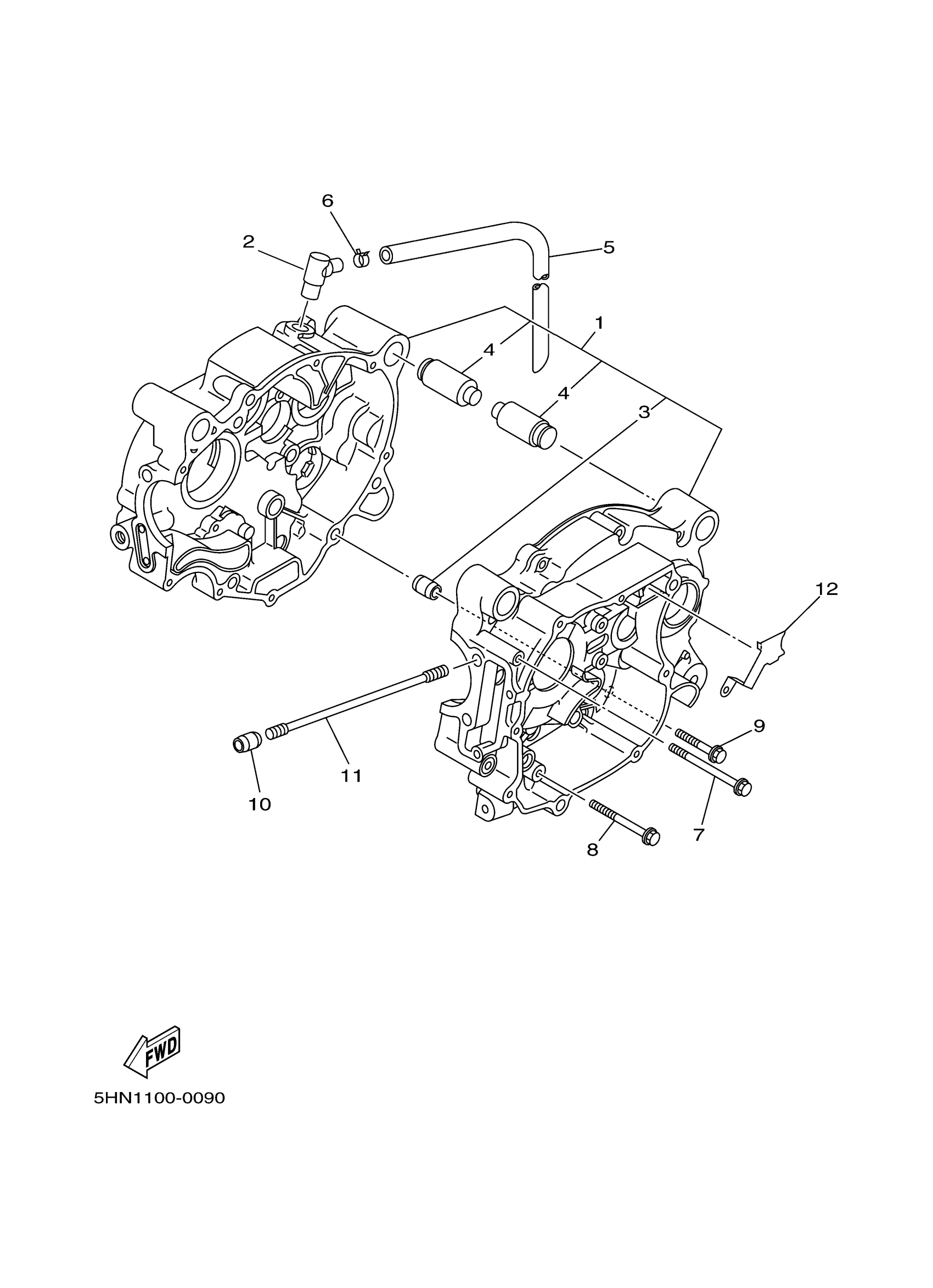 6
2
5
1
4
4
3
12
9
11
10
7
8
FWD
5HN1100-0090