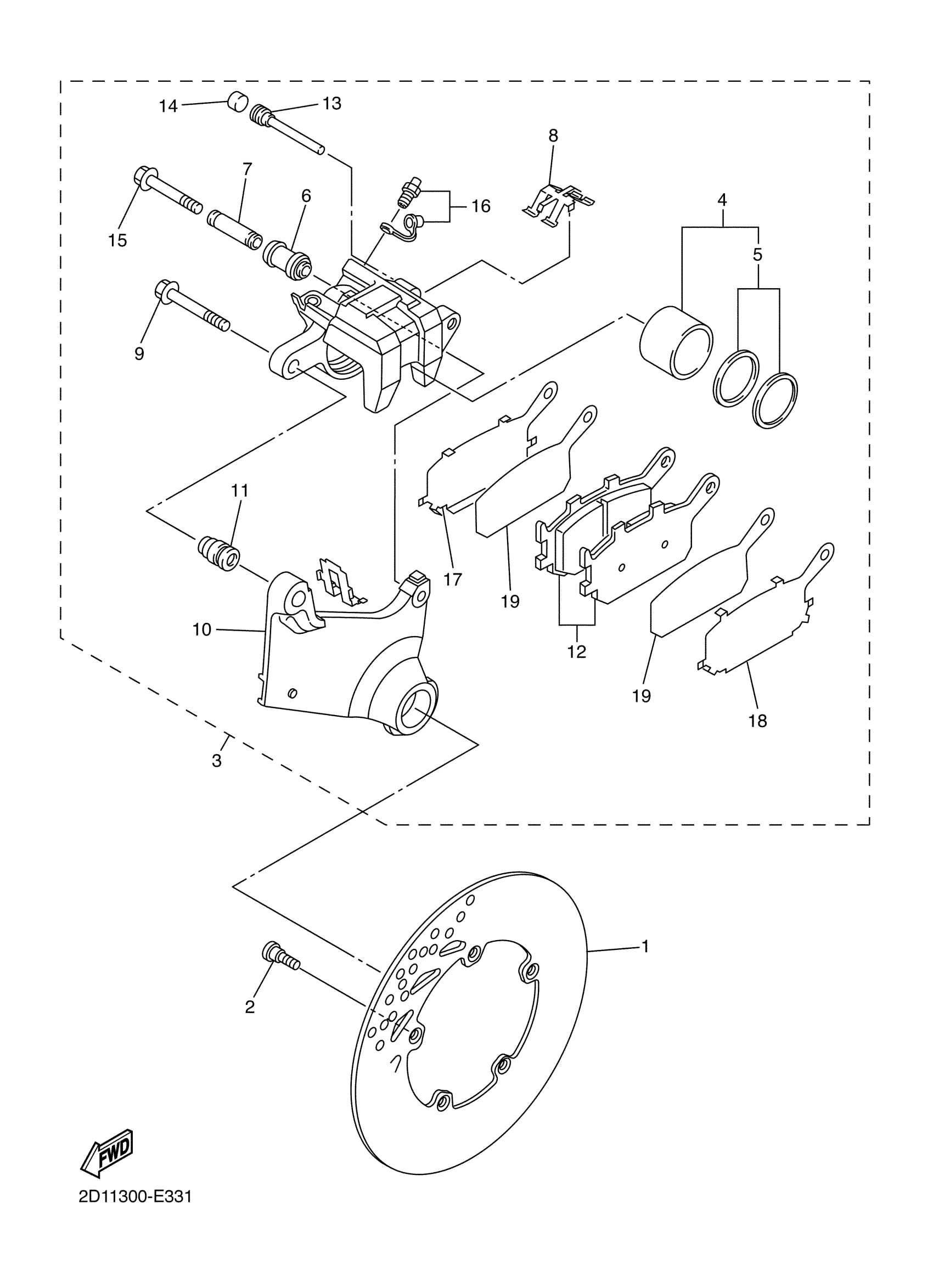 14
13
8
7
6
16
15
4
5
9
11
17
19
10
12
19
18
3
1
2
FWD
2D11300-E331