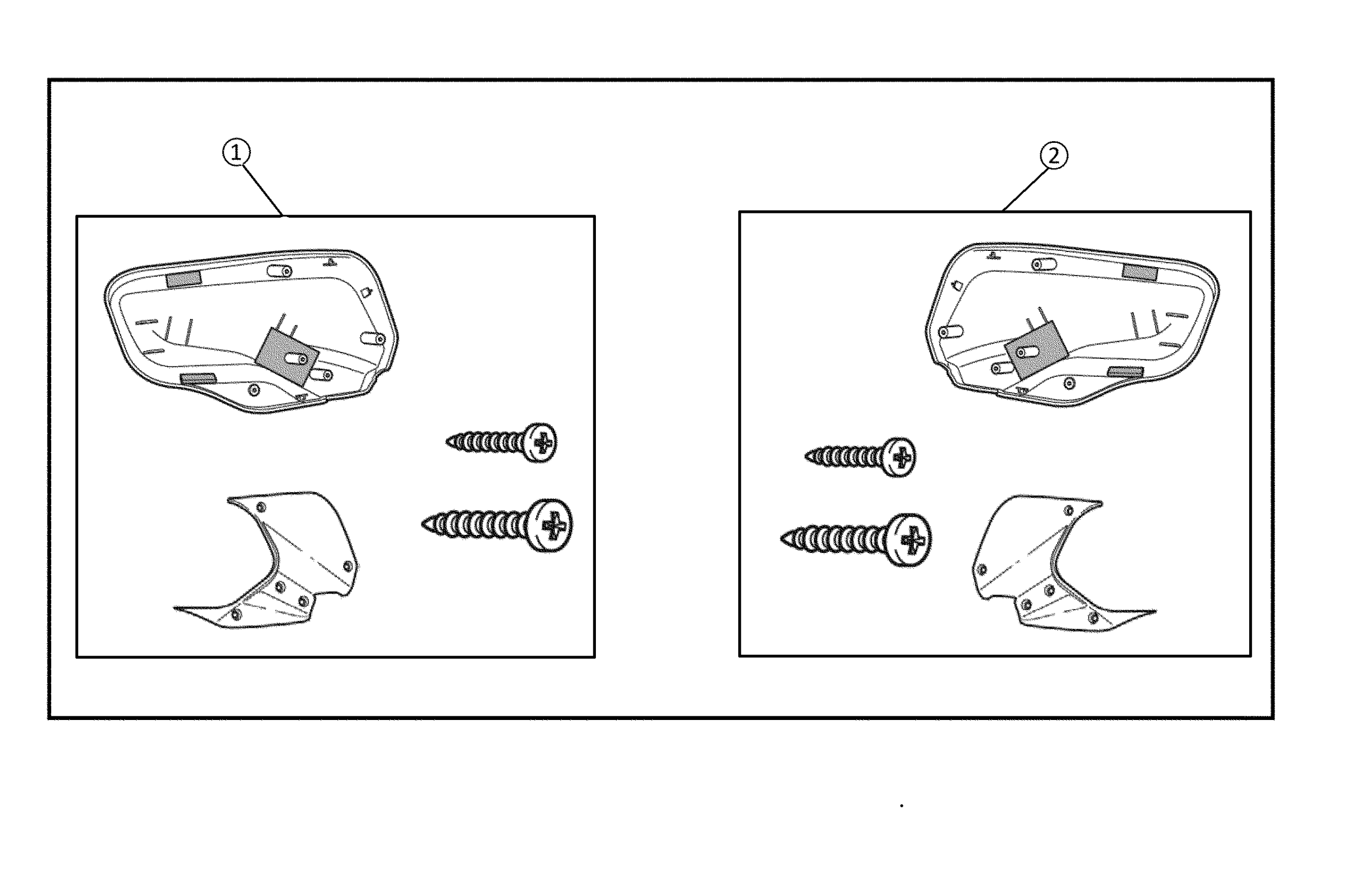 1

2