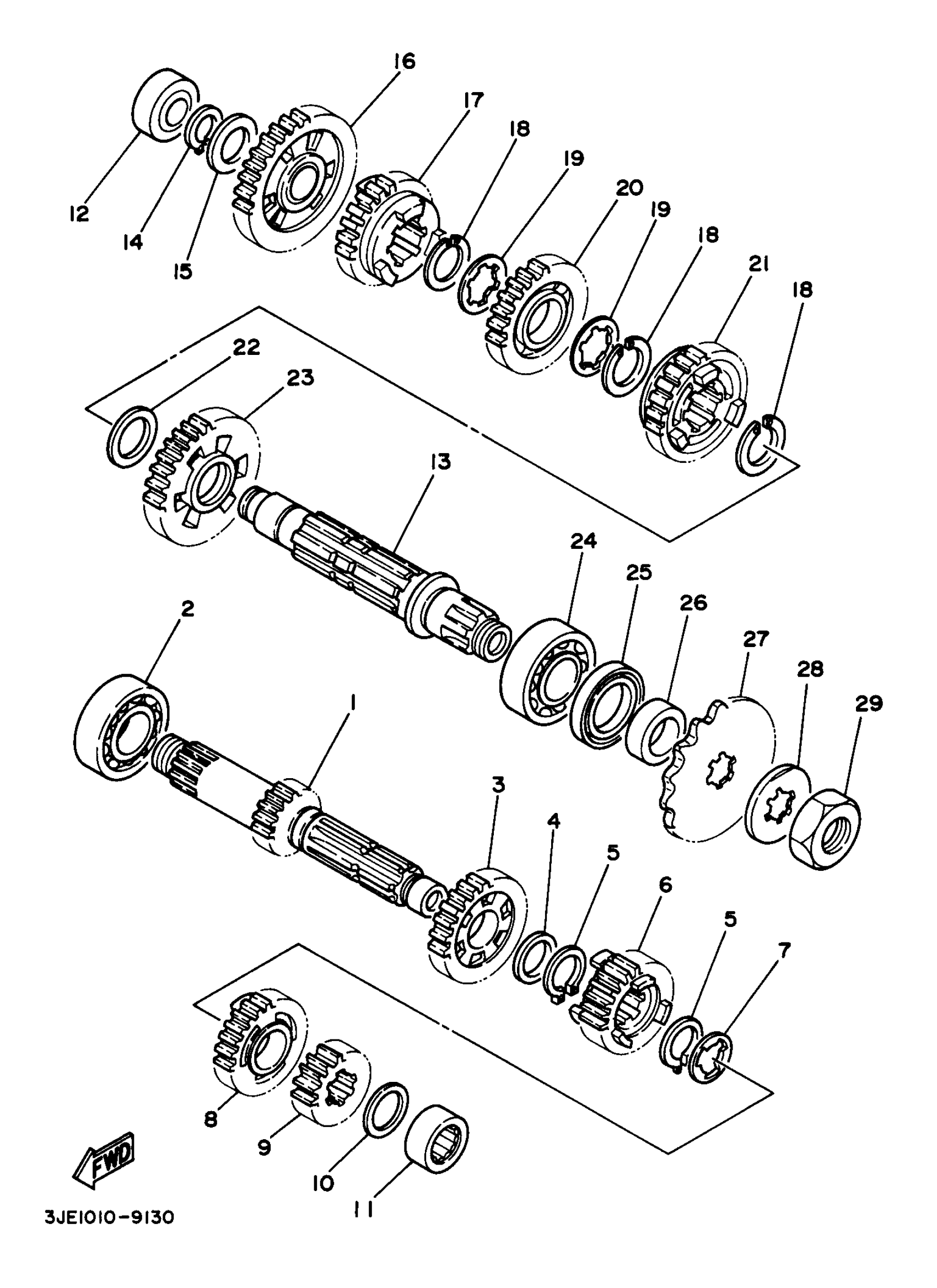 16
17
18
19
20
19
18
21
18
12
14
15
22
23
13
24
25
26
27
28
29
2
1
3
4
5
6
5
7
8
9
10
11
FWD
3JE1010-9130