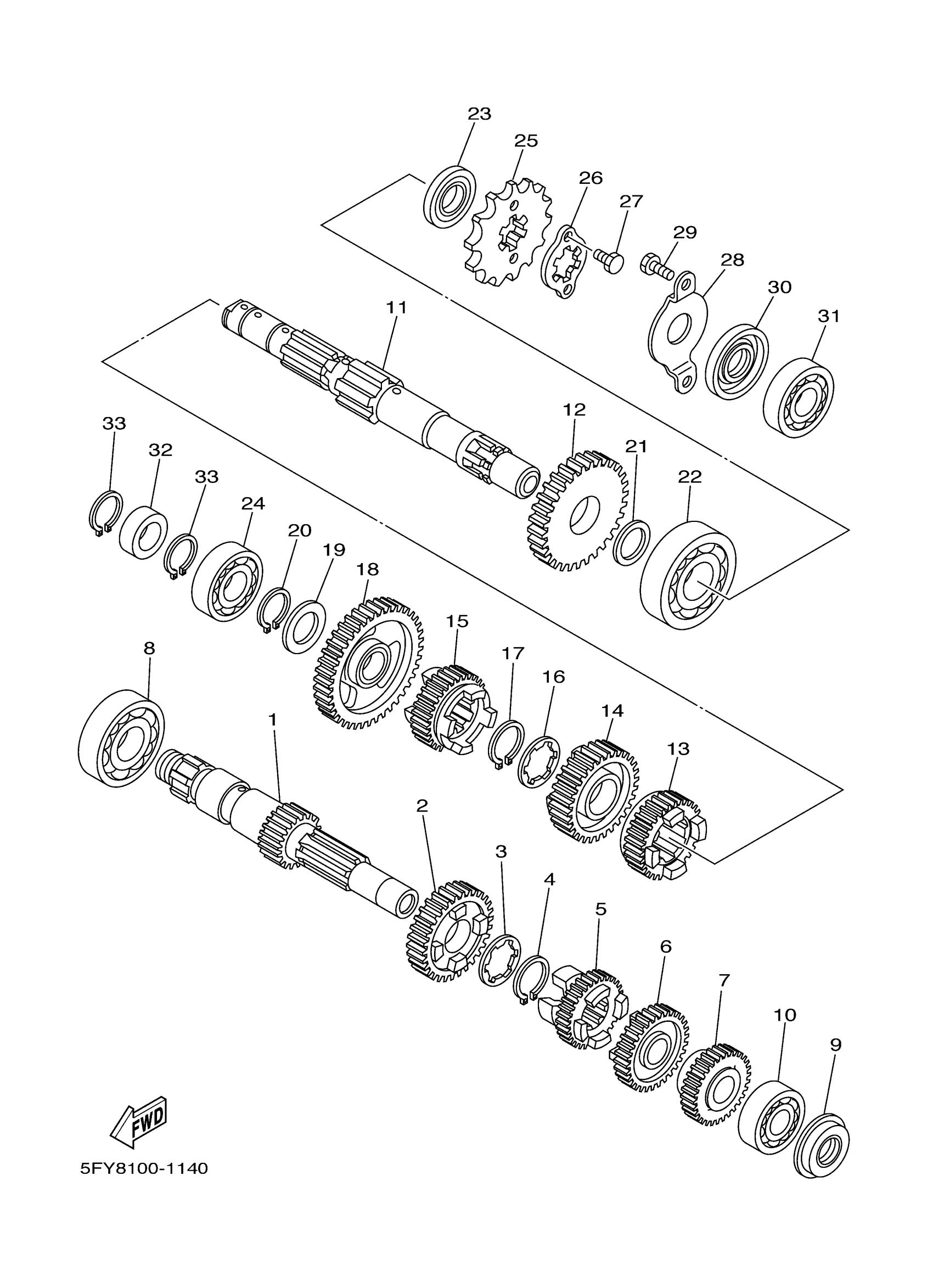 23
25
26
27
29
28
30
31
11
12
21
22
33
32
33
24
20
19
18
15
17
16
14
13
8
1
2
3
4
5
6
7
10
9
FWD
5FY8100-1140