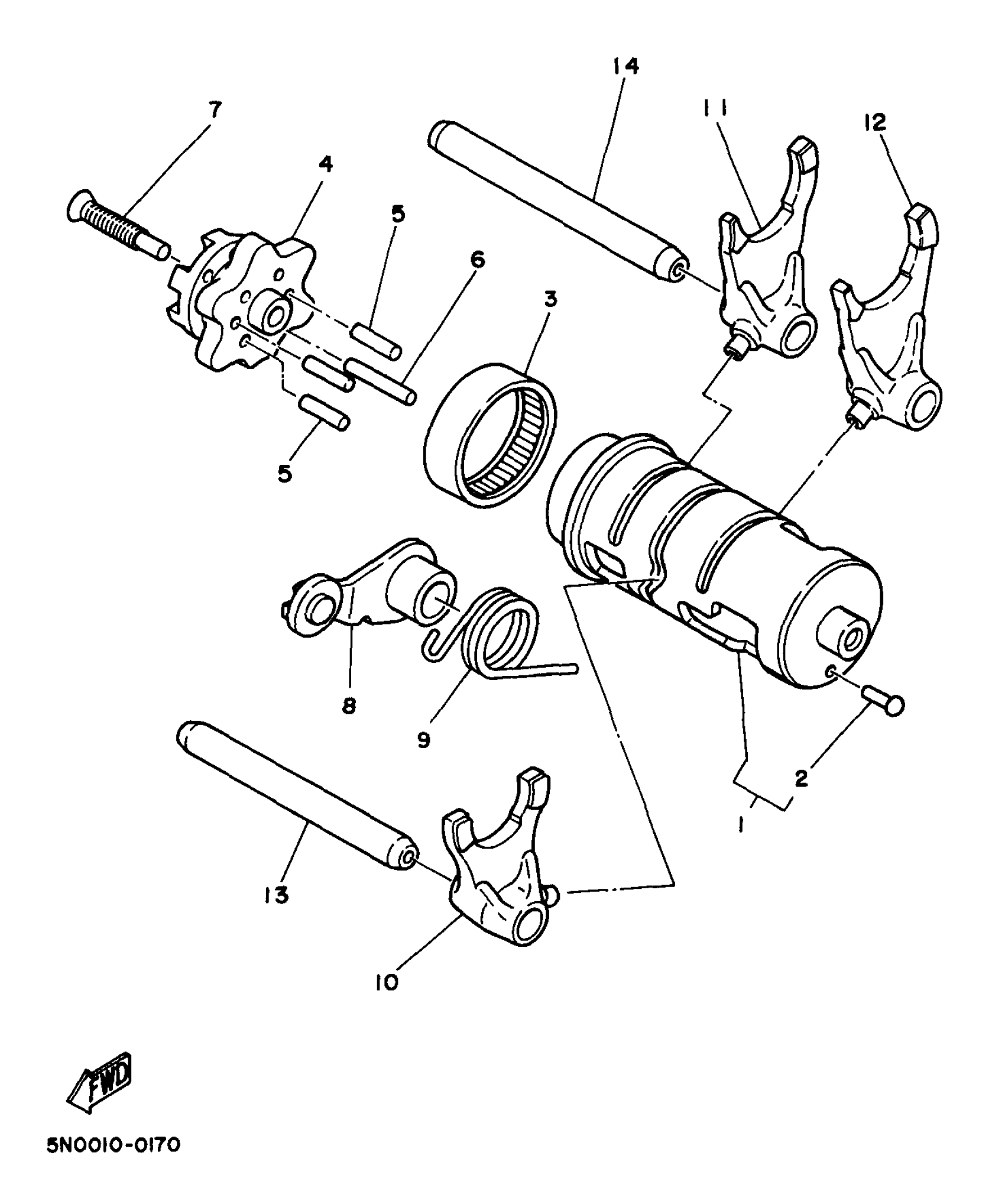 14
7
11
12
4
5
6
3
5
8
9
2
1
13
10
FWD
5N0010-0170