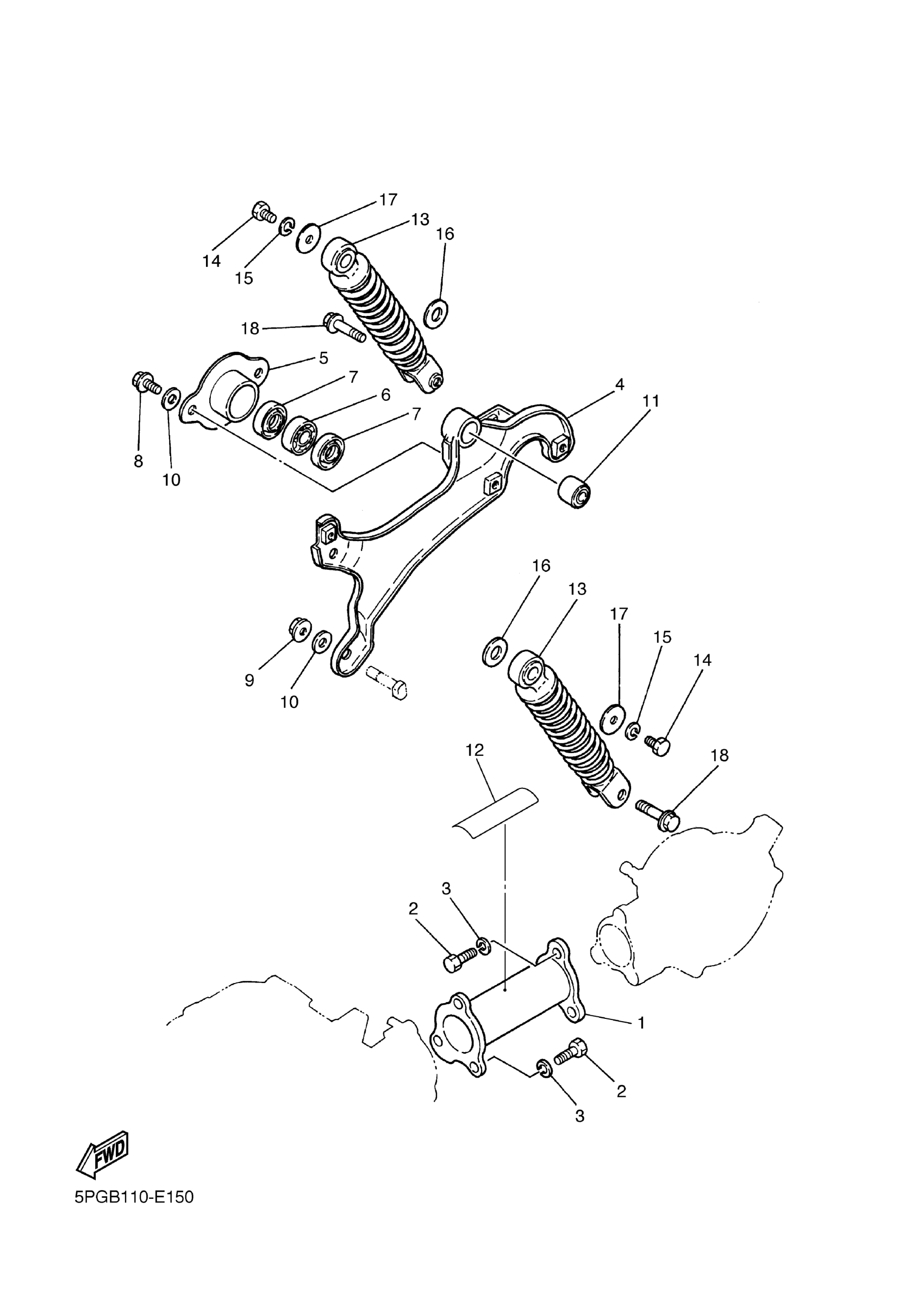 17
13
16
14
15
18
5
7
6
7
4
11
8
10
16
13
17
15
14
9
10
12
18
3
2
1
2
3
FWD
5PGB110-E150