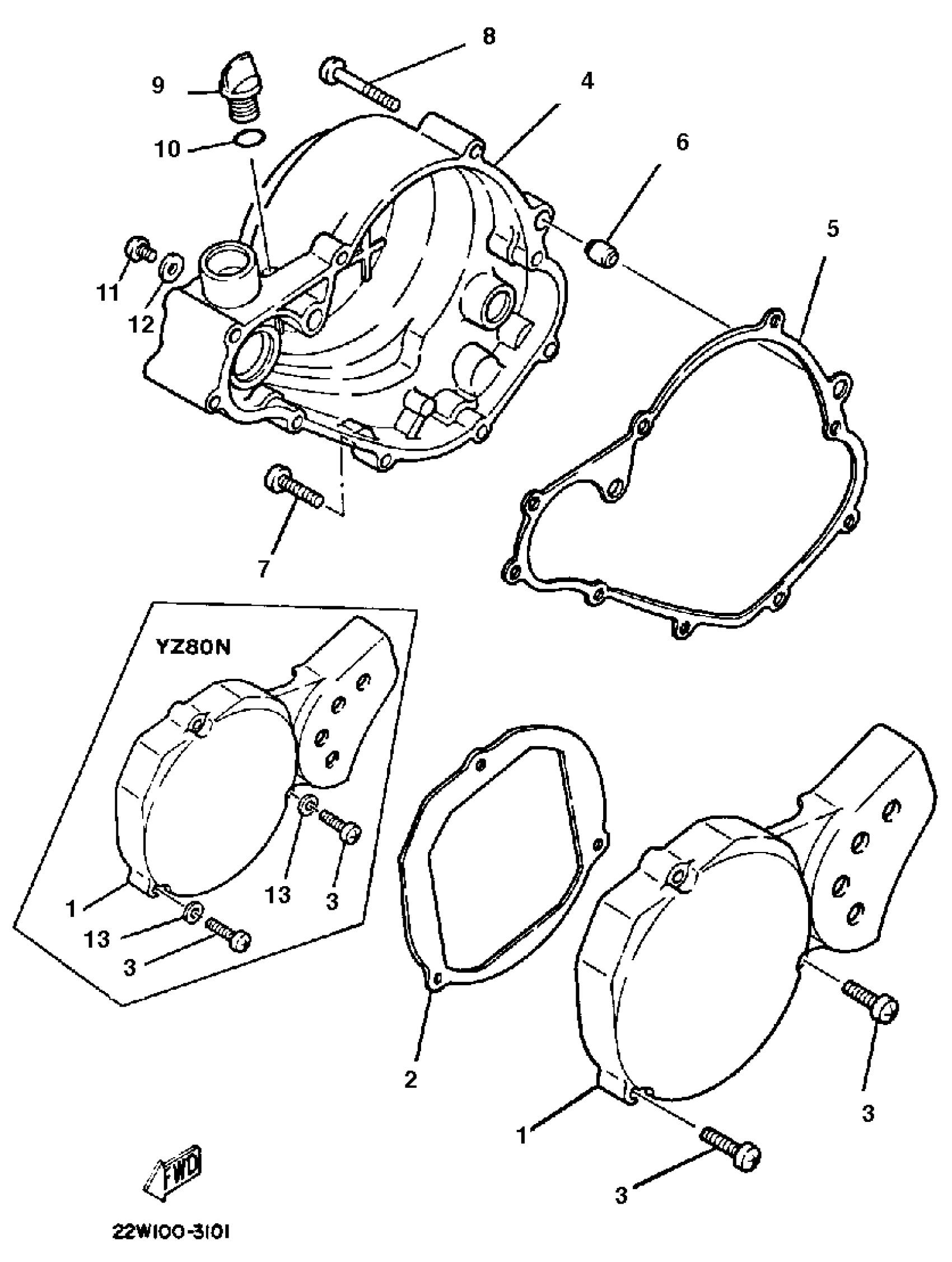 8
9
4
10
6
5
11
12
7
YZ80N
13
3
1
13
3
2
3
1
3
FWD
22W100-3101