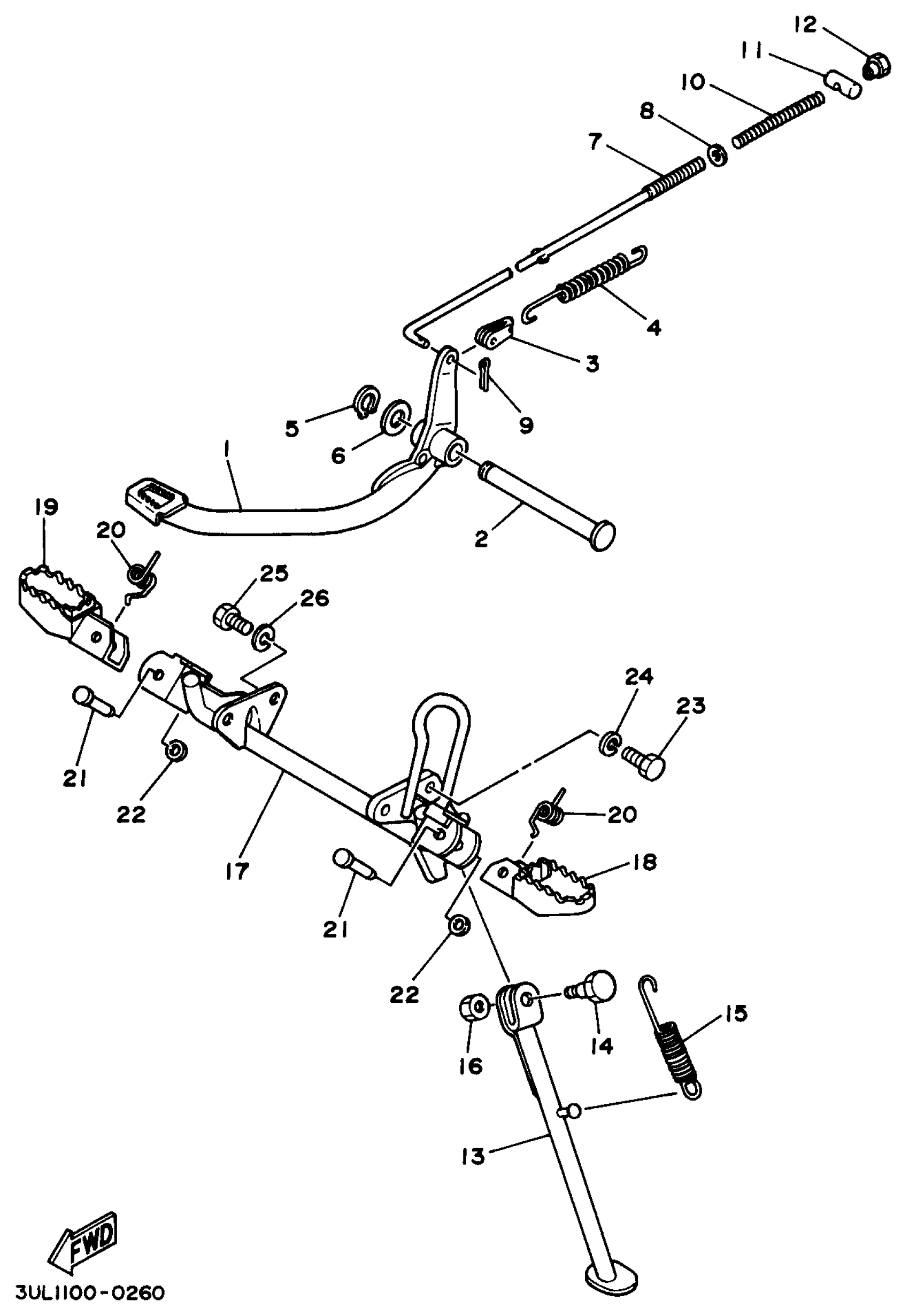 12
11
10
8
7
4
3
9
5
6
1
2
19
20
25
26
24
23
21
22
17
20
18
21
22
14
15
16
13
FWD
3UL1100-0260