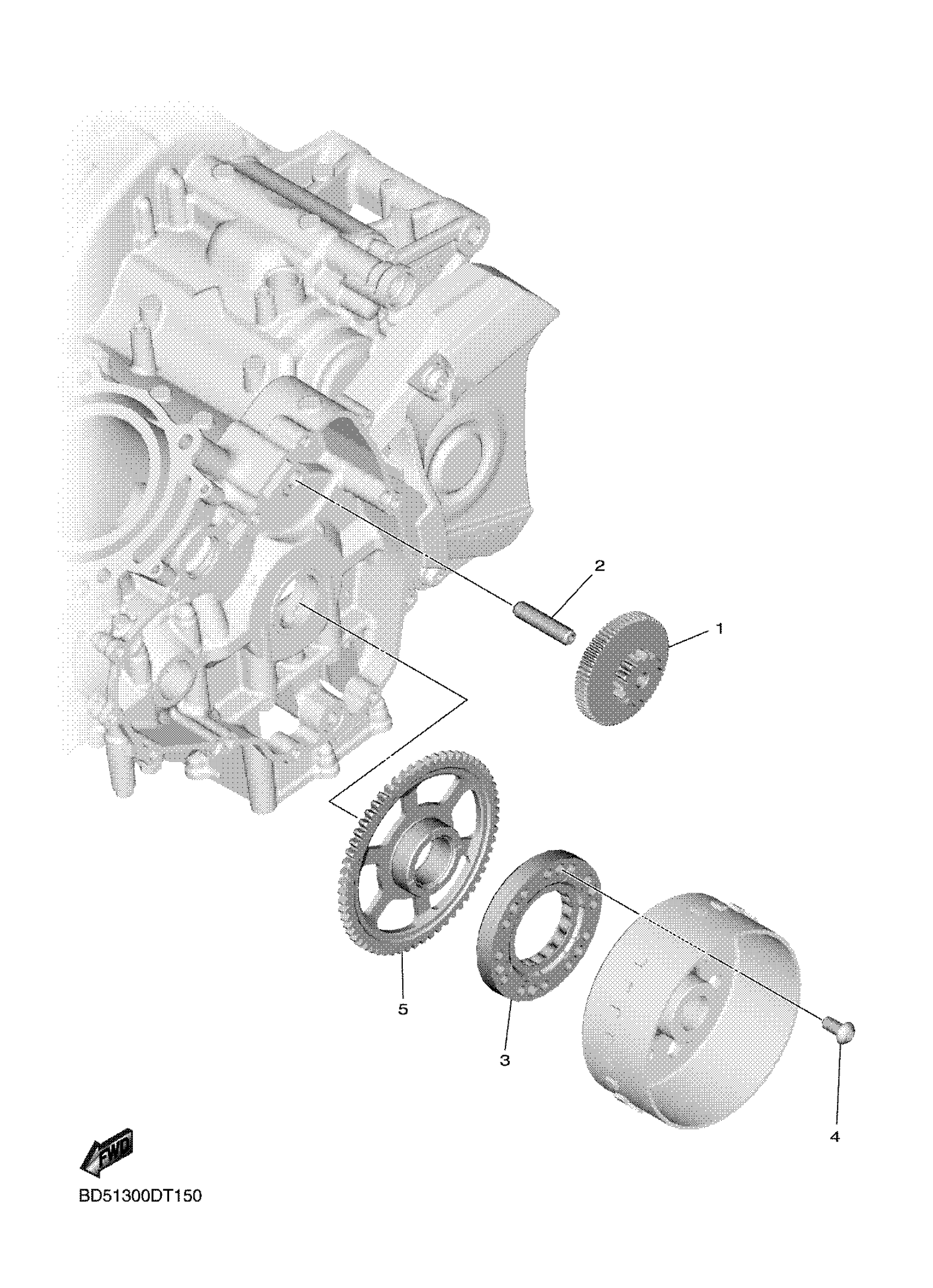 2
1
5
3
4
FWD
BD51300DT150