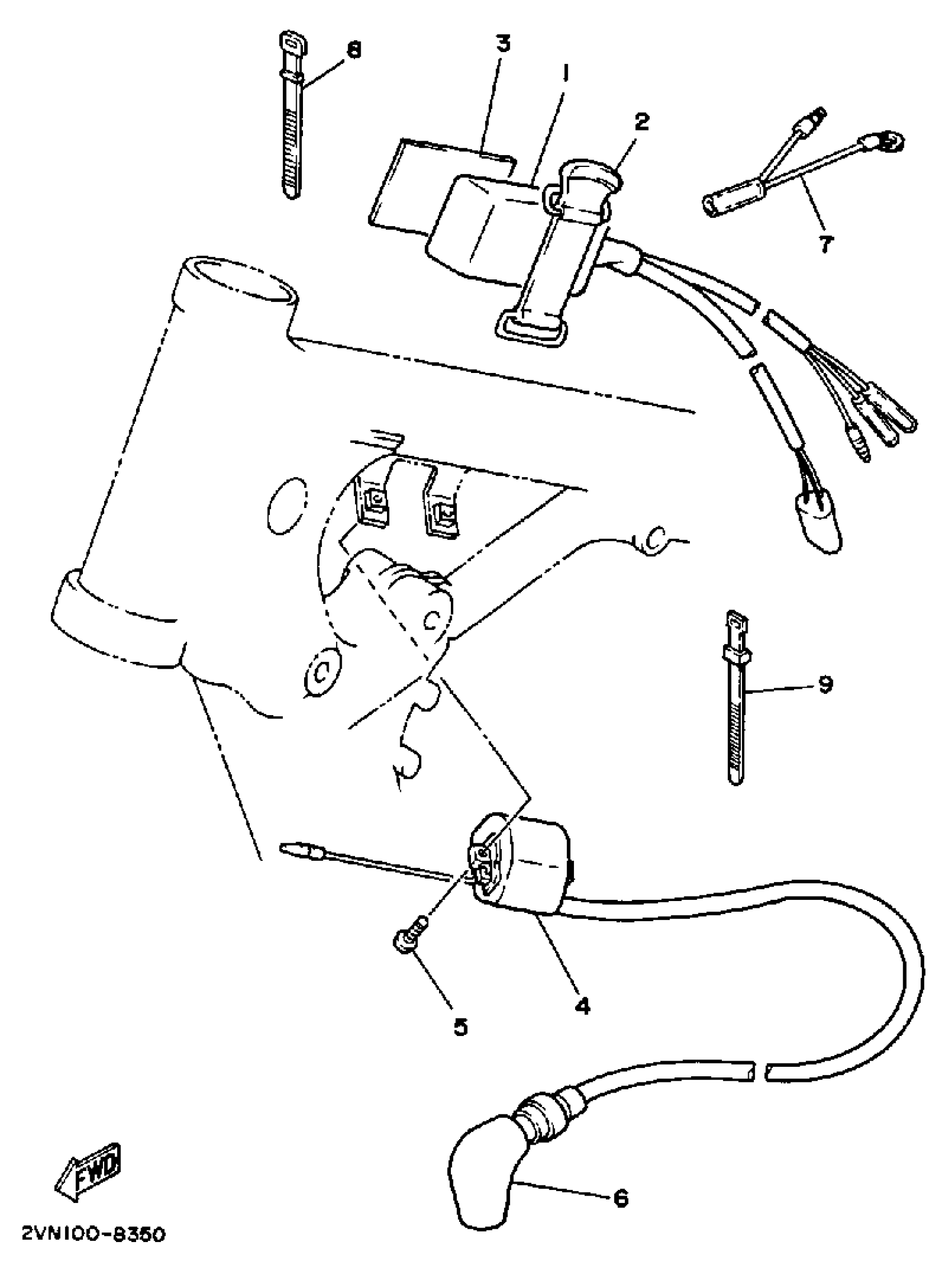 8
3
1
2
7
9
4
5
6
FWD
2VN100-8350