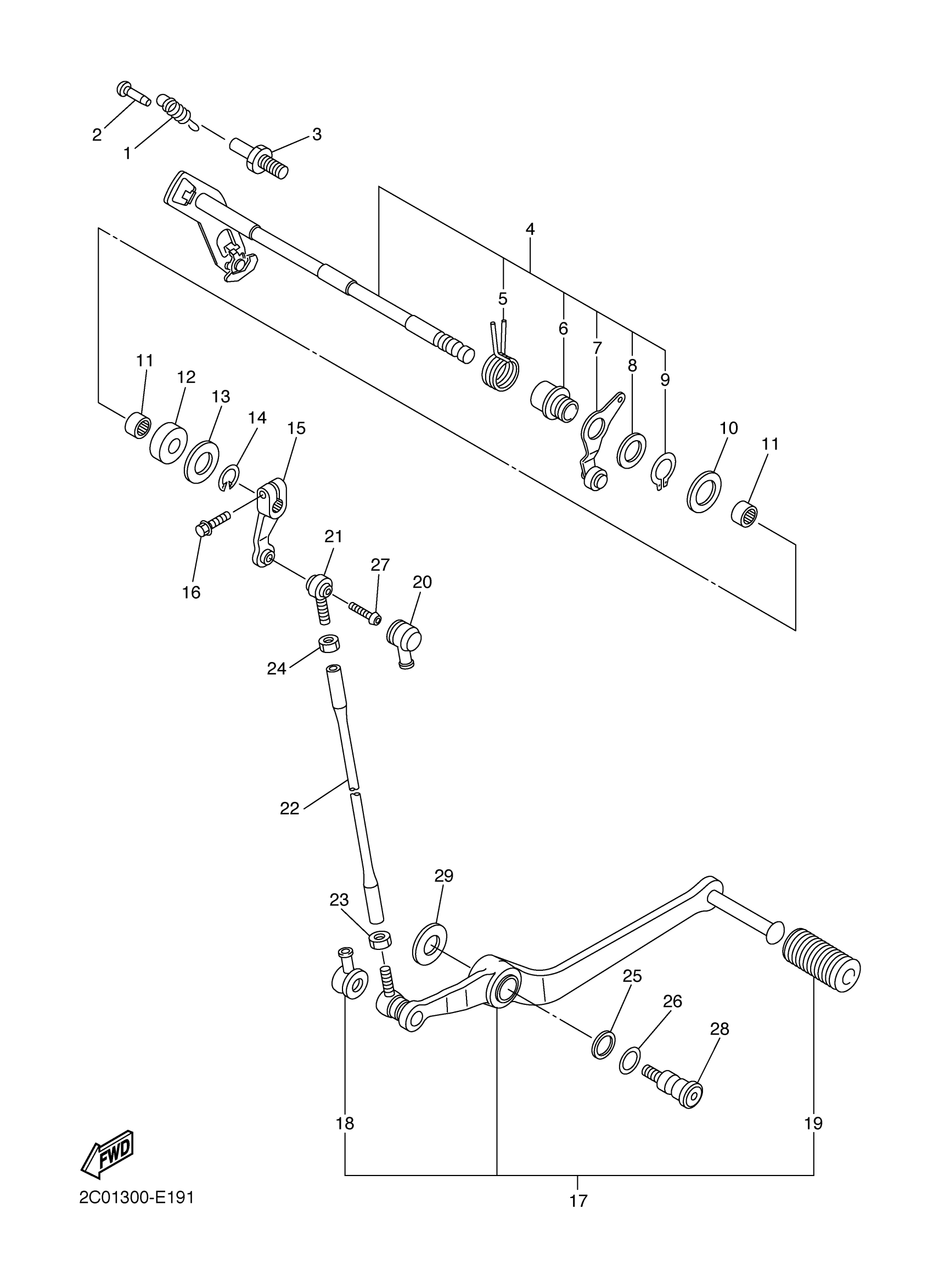 2
1
3
4
5
6
7
8
9
11
12
13
14
15
10
11
16
21
27
20
24
22
29
23
25
26
28
18
19
17
FWD
2C01300-E191