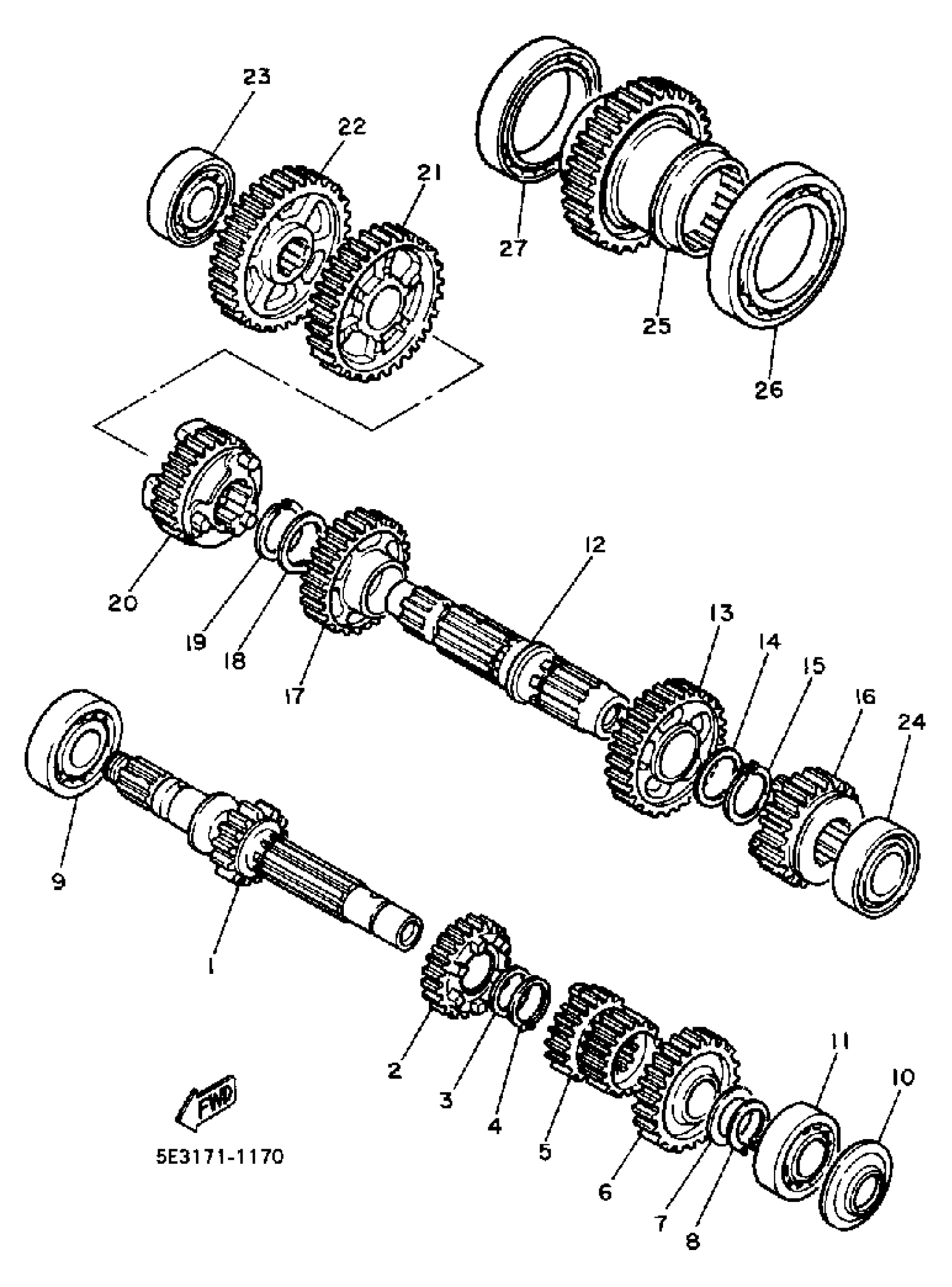 23
22
21
27
25
26
20
19
18
17
12
13
14
15
16
24
9
1
2
3
4
5
6
7
8
11
10
FWD
5E3171-1170