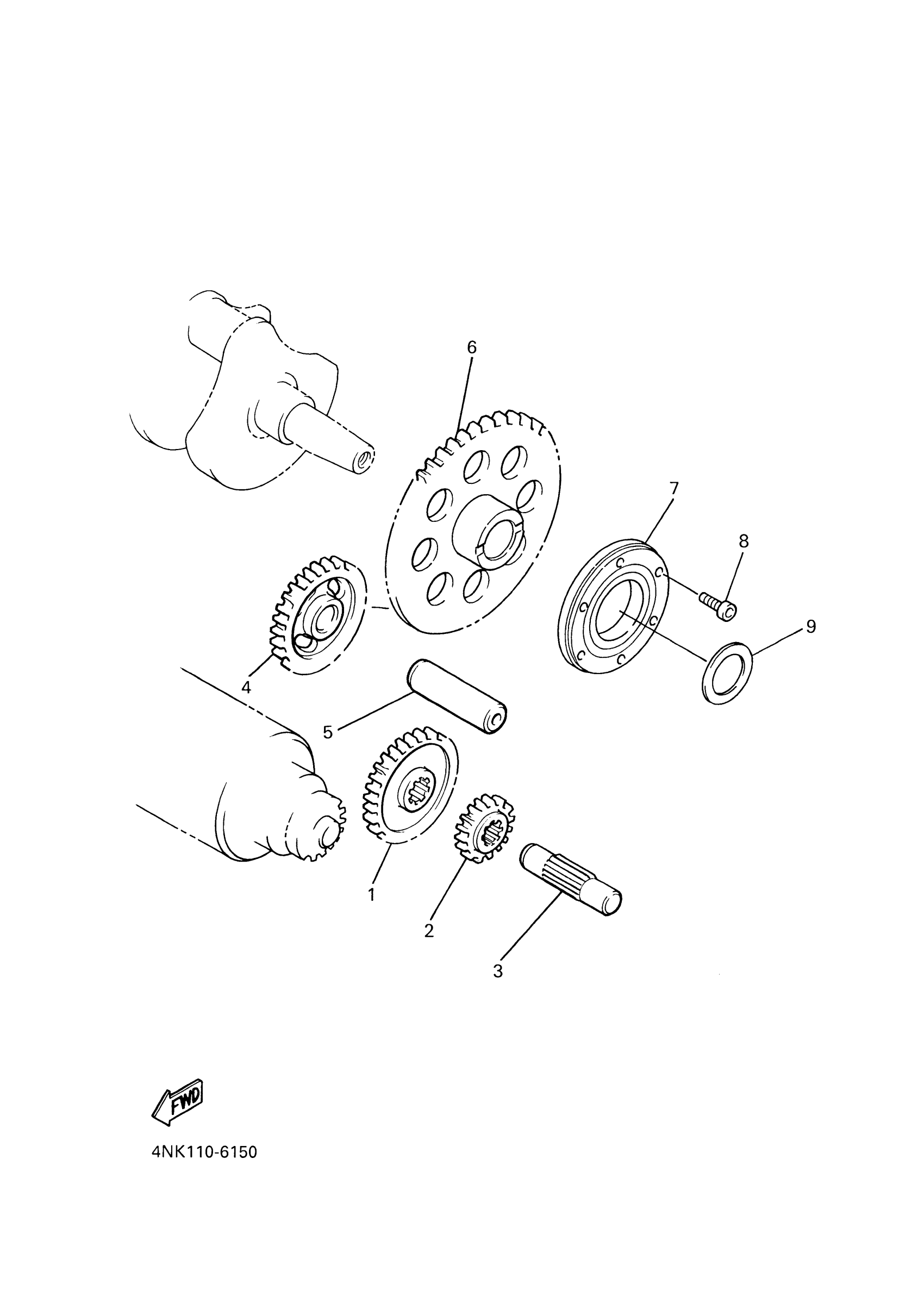 6
7
8
9
4
5
1
2
3
FWD
4NK110-6150