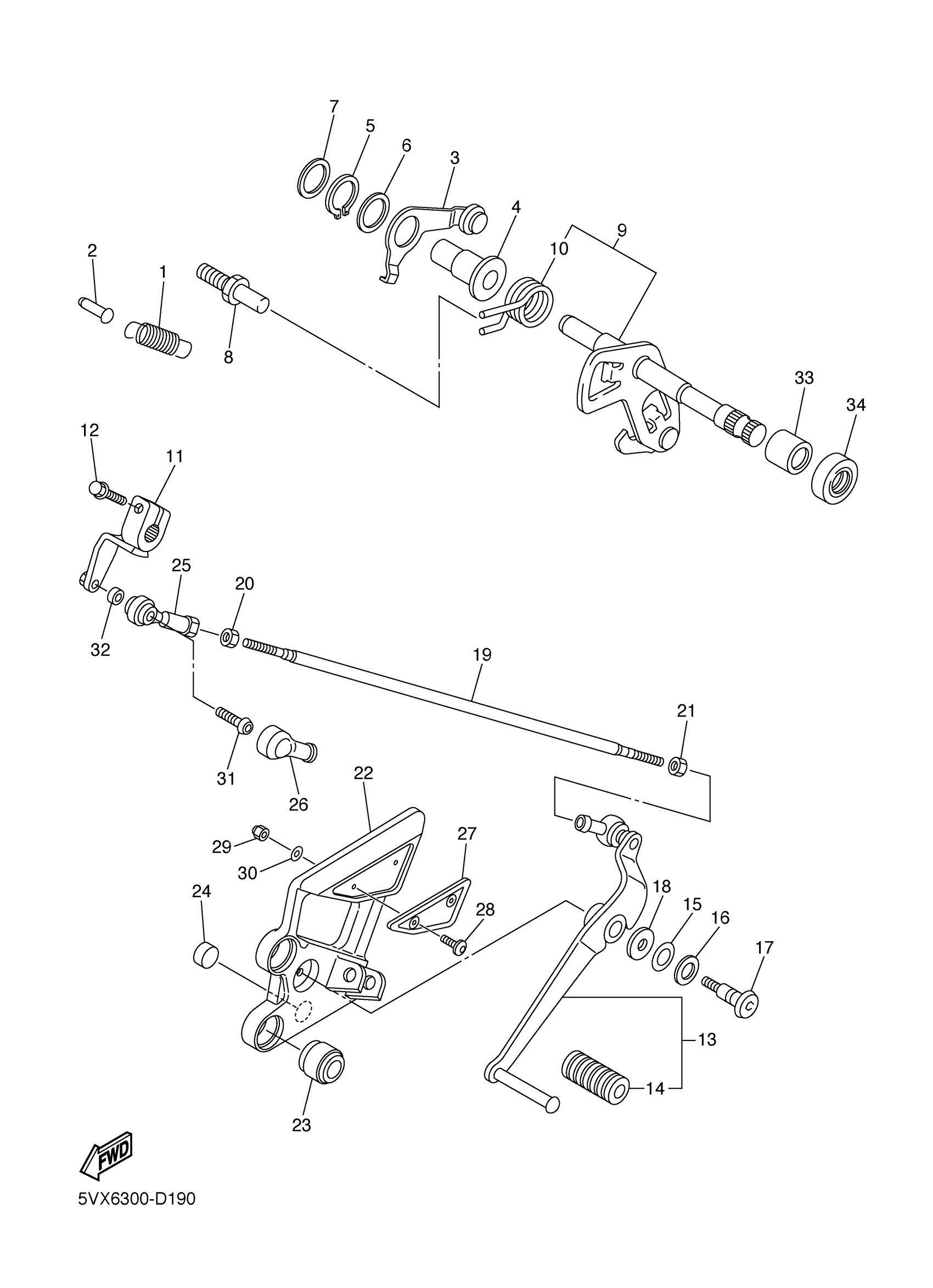 7
5
6
3
4
9
10
2
1
8
33
34
12
11
25
20
32
19
21
31
26
22
27
29
30
24
28
18
15
16
17
13
14
23
FWD
5VX6300-D190