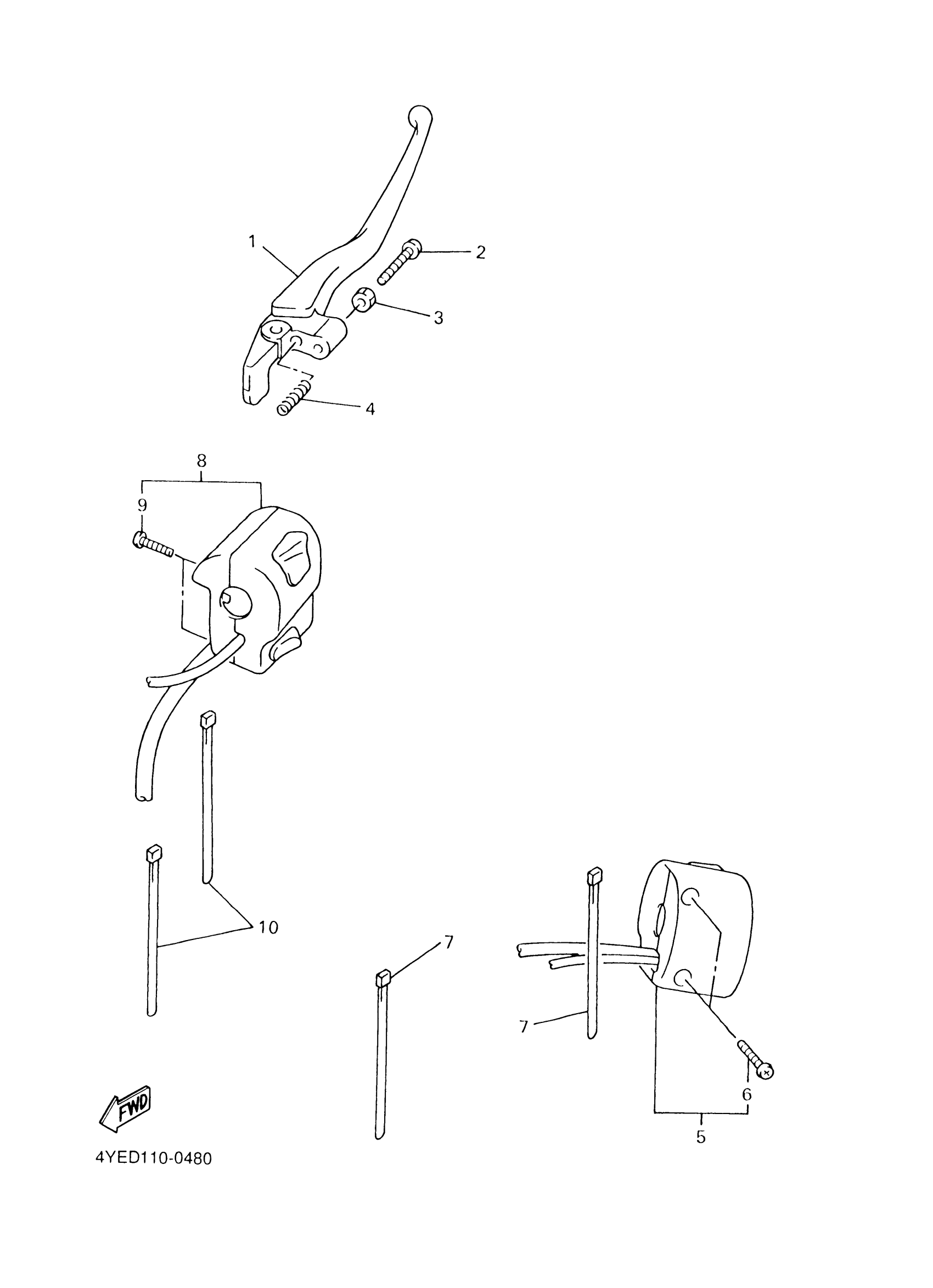 1
2
3
4
8
9
10
7
7
6
5
FWD
4YED110-0480