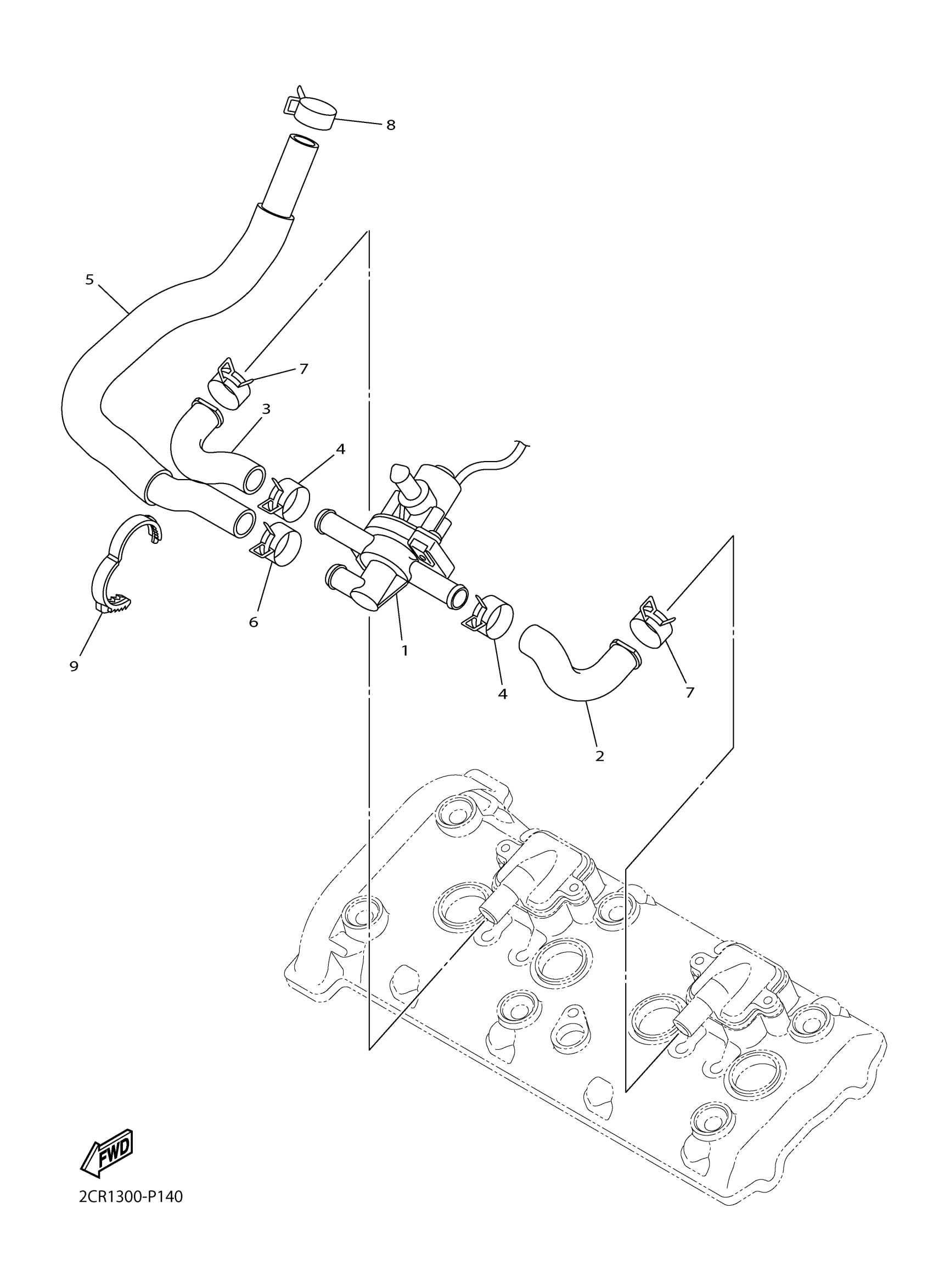 8

5

7

3

4

6

9

1

4

7

2

FWD

2CR1300-P140