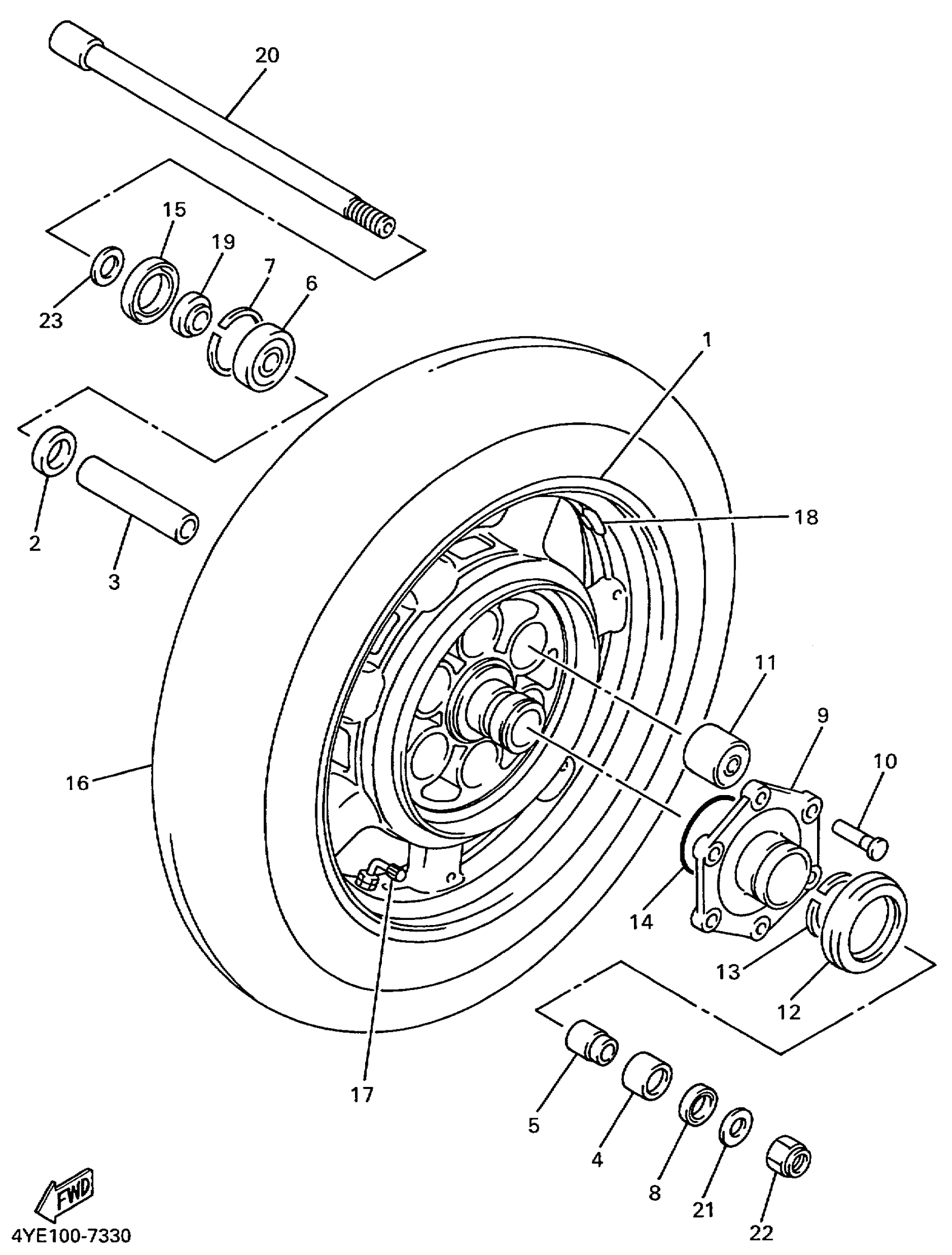 20
15
19
7
6
23
1
2
3
18
11
9
10
16
14
13
12
17
5
4
8
21
22
FWD
4YE100-7330