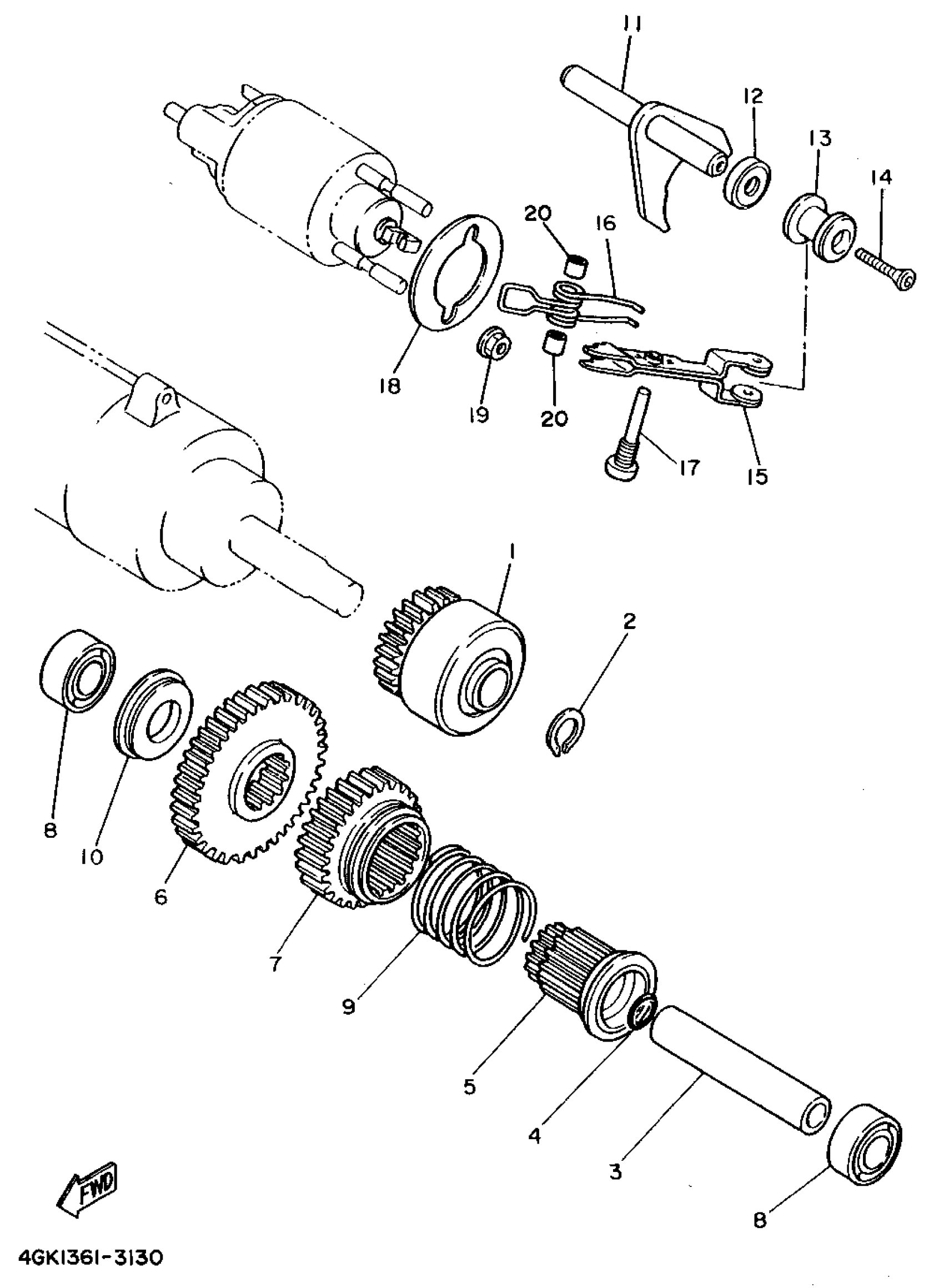 11
12
13
14
20
16
18
19
20
17
15
1
2
8
10
6
7
9
5
4
3
8
FWD
4GK1361-3130