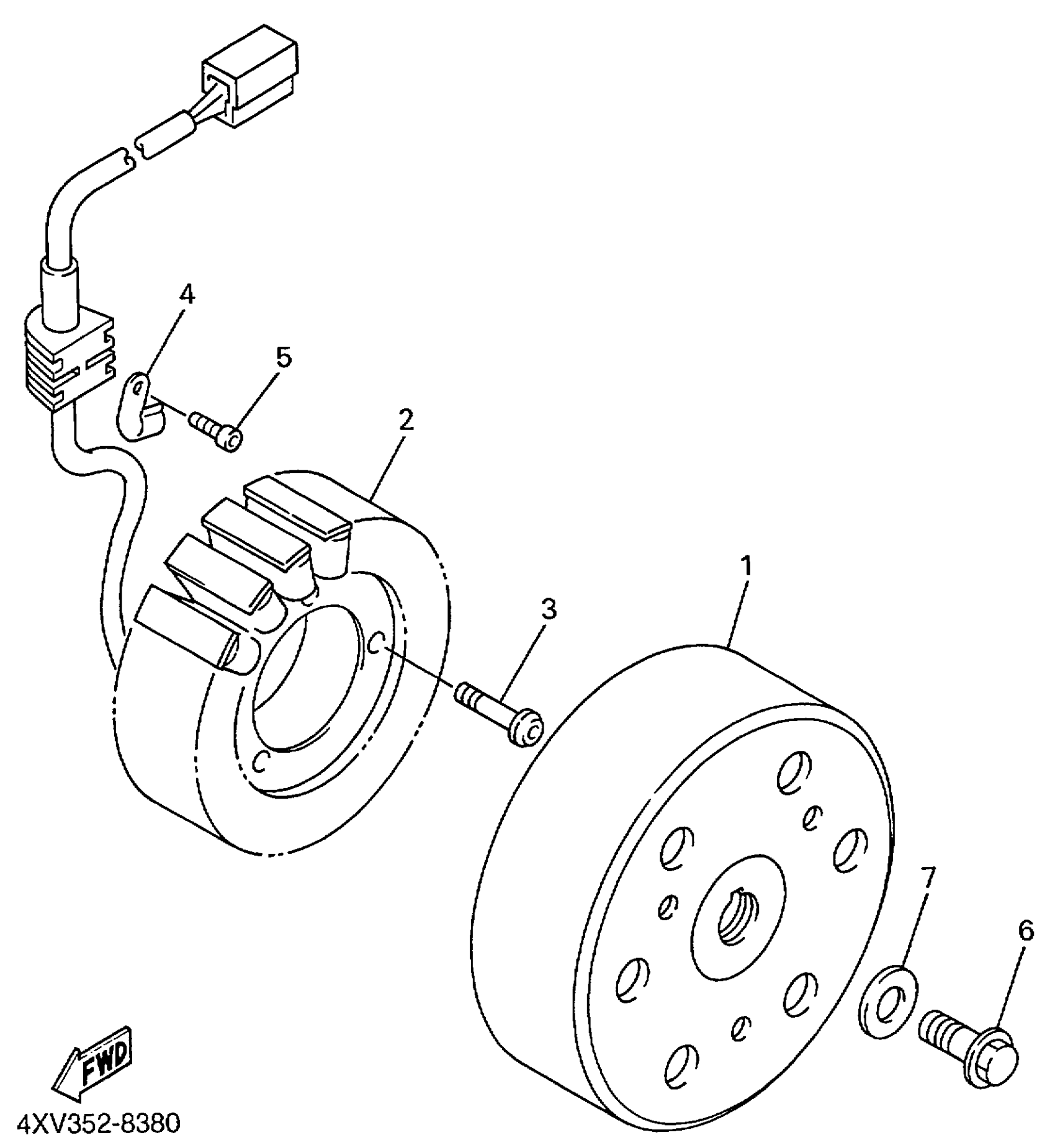 4
5
2
1
3
7
6
FWD
4XV352-8380