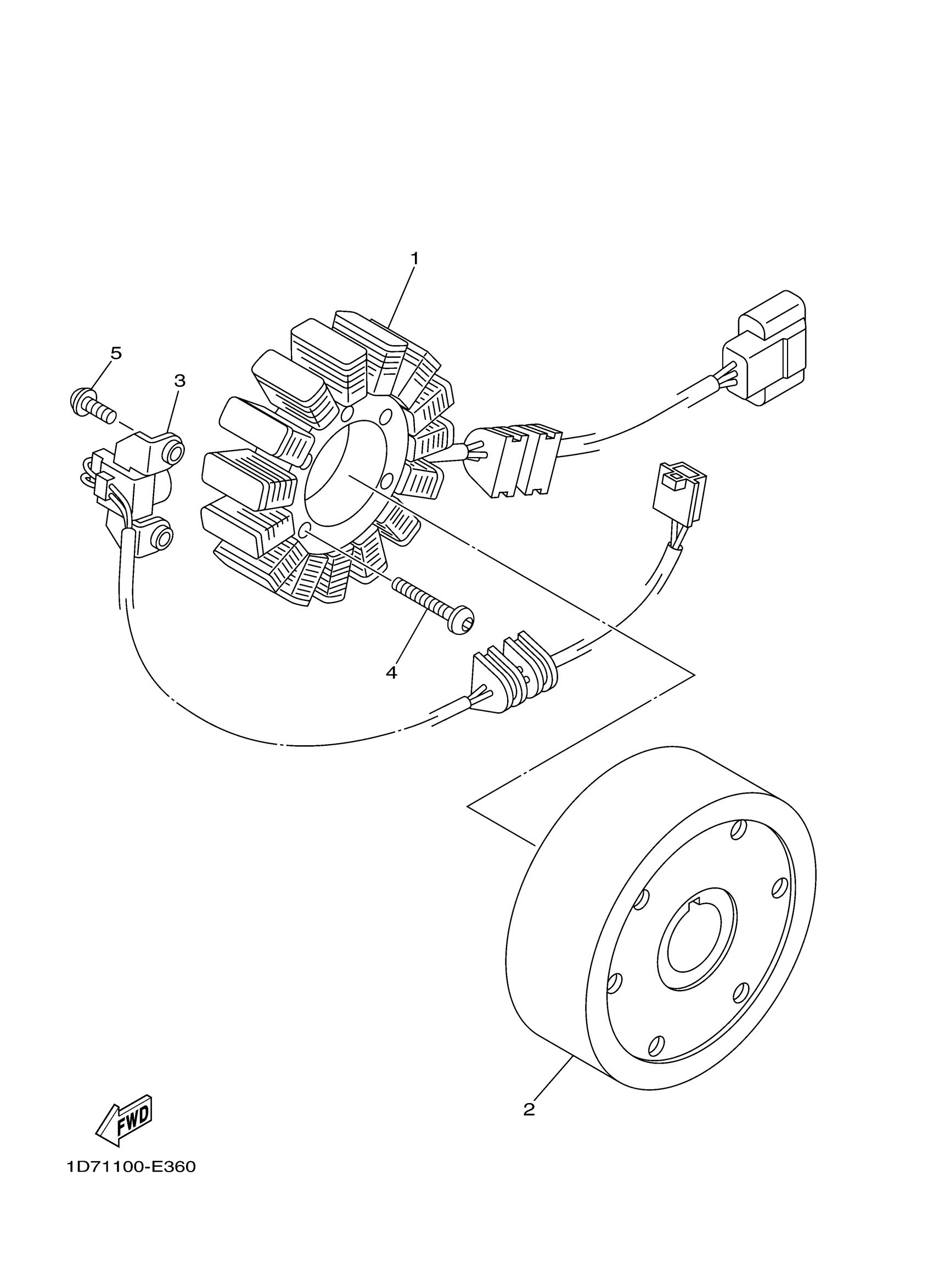 1

5

3

4

2

FWD

1D71100-E360