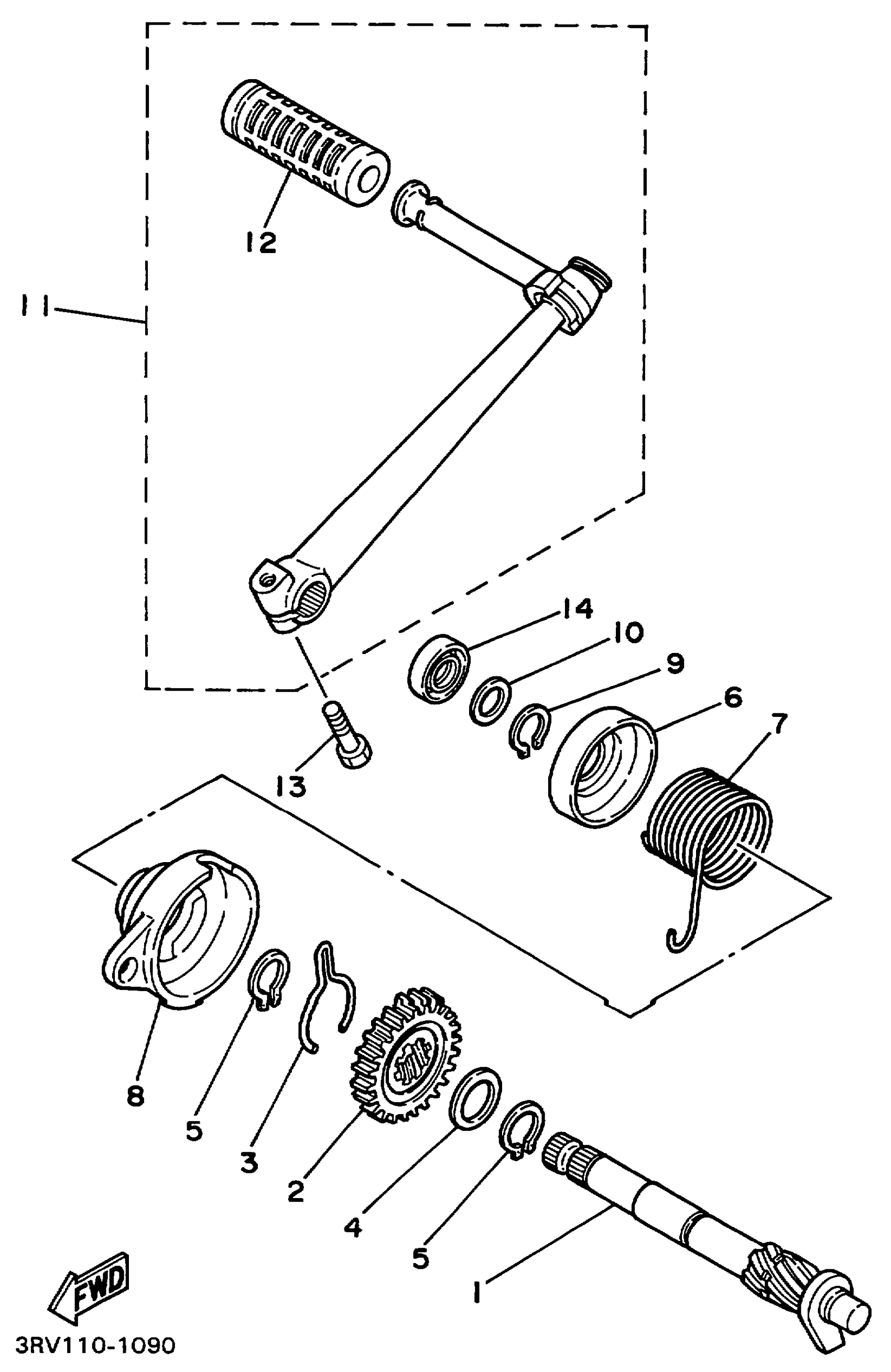 12
11
14
10
9
6
7
13
8
5
3
2
4
5
1
FWD
3RV110-1090