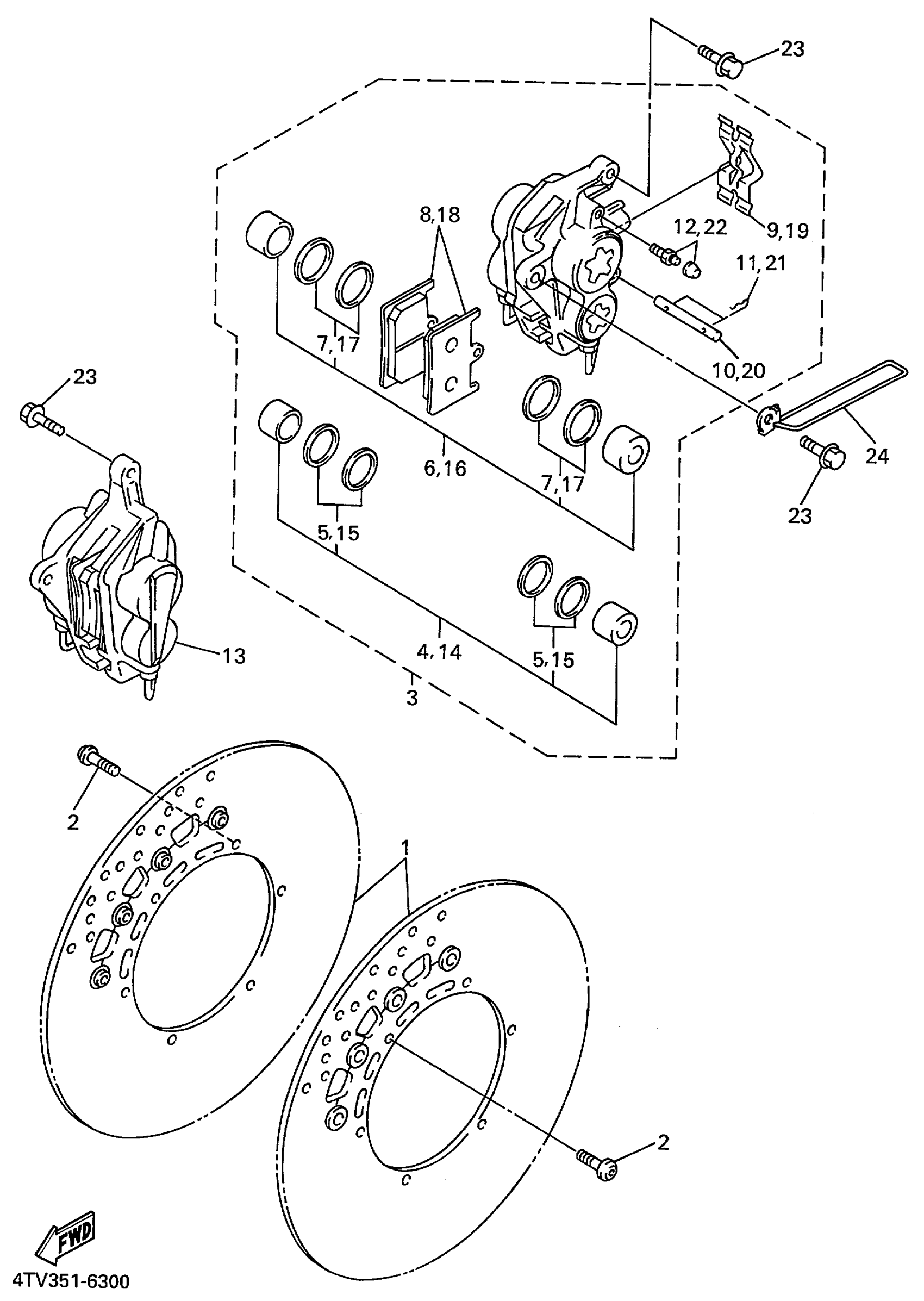 23
8,18
12,22
9,19
11,21
7,17
10,20
23
24
6,16
7,17
23
5,15
13
4,14
5,15
3
2
1
2
FWD
4TV351-6300