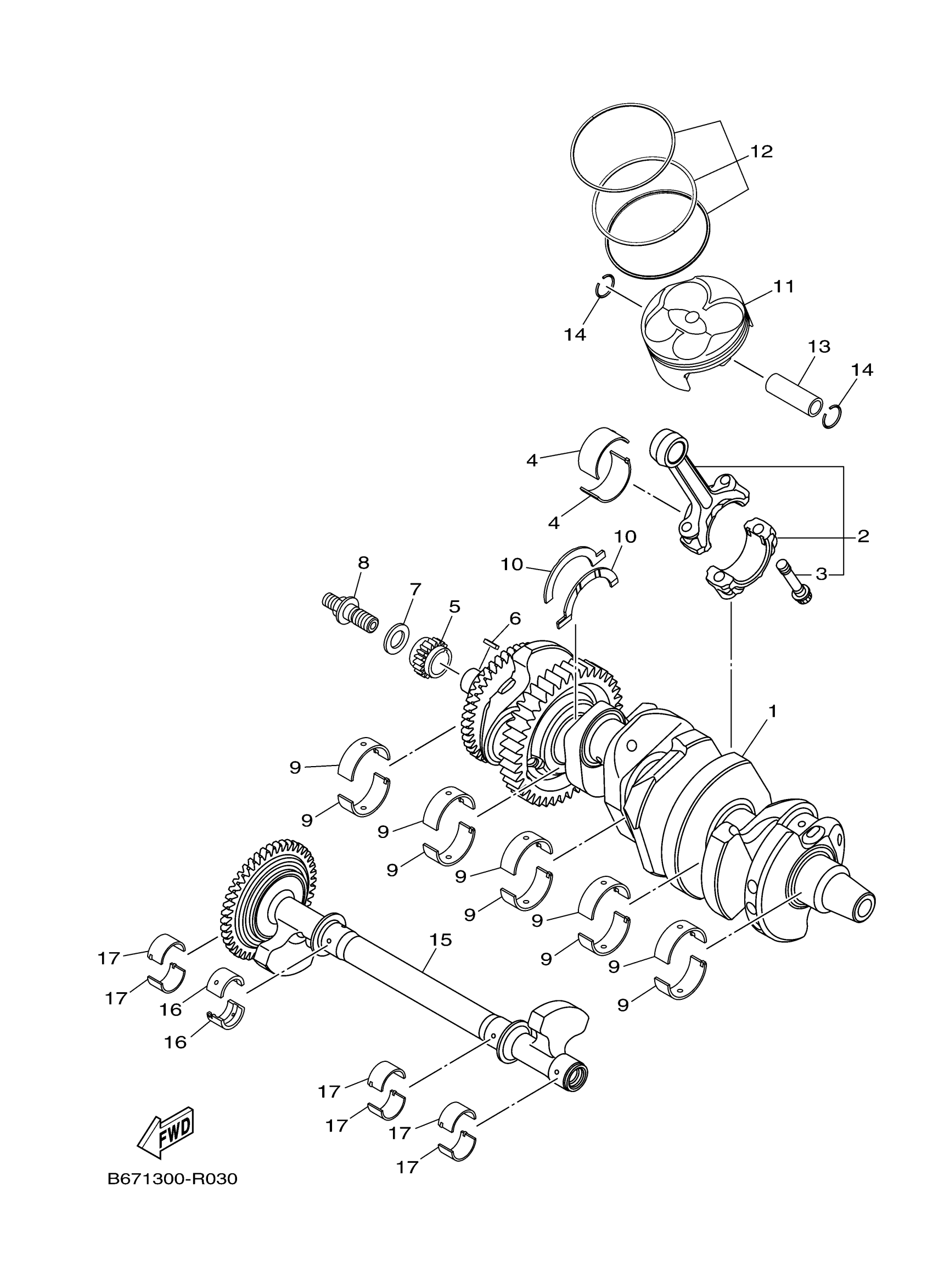 12

11

14

13

14

4

4

2

3

10

10

8

7

5

6

1

9

9

9

9

9

9

9

9

9

9

15

17

17

16

16

17

17

17

17

FWD

B671300-R030