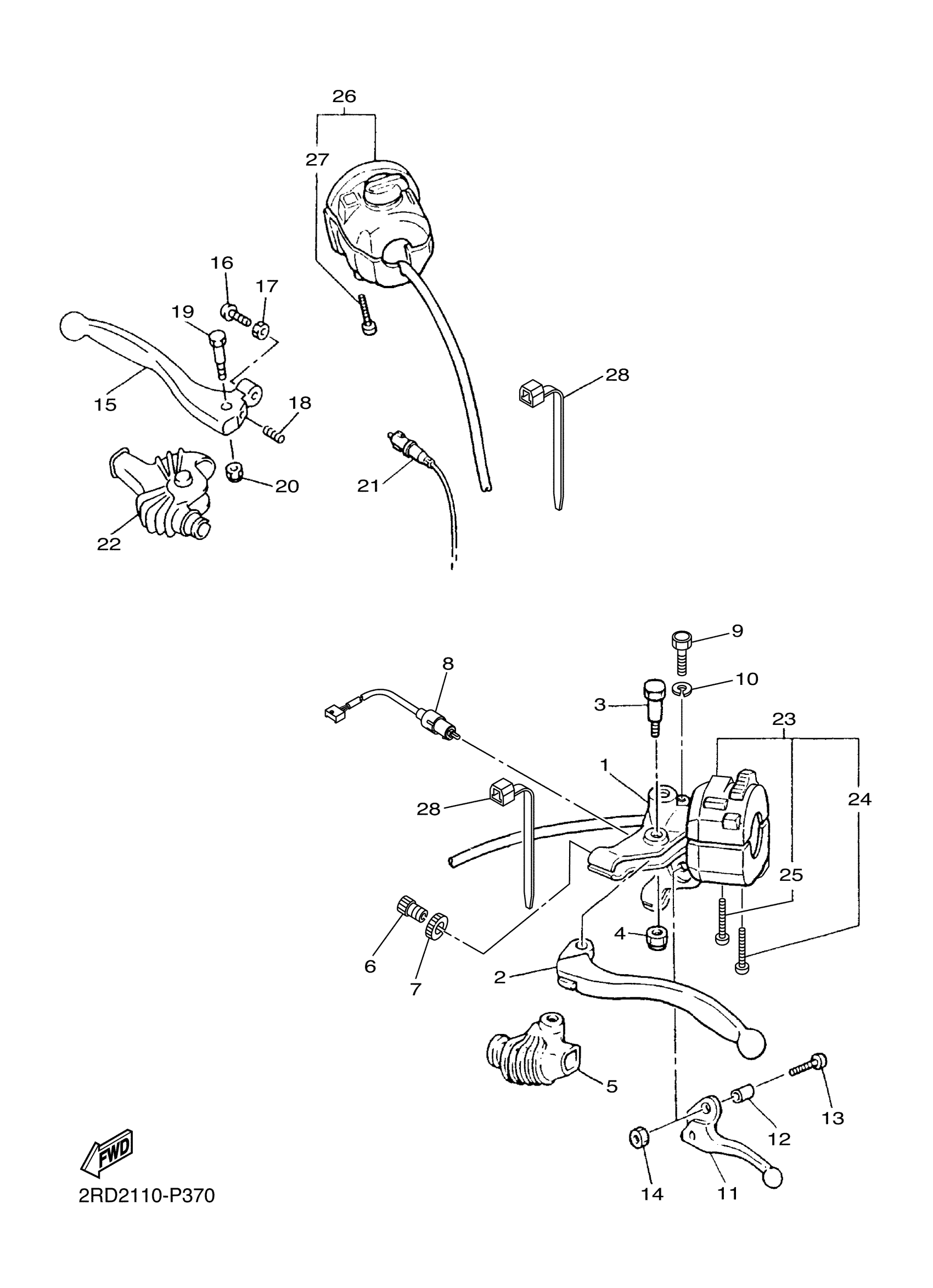 26
27
16
17
19
15
18
20
22
21
28
9
8
10
3
23
1
24
28
25
4
6
7
2
5
13
12
14
11
FWD
2RD2110-P370