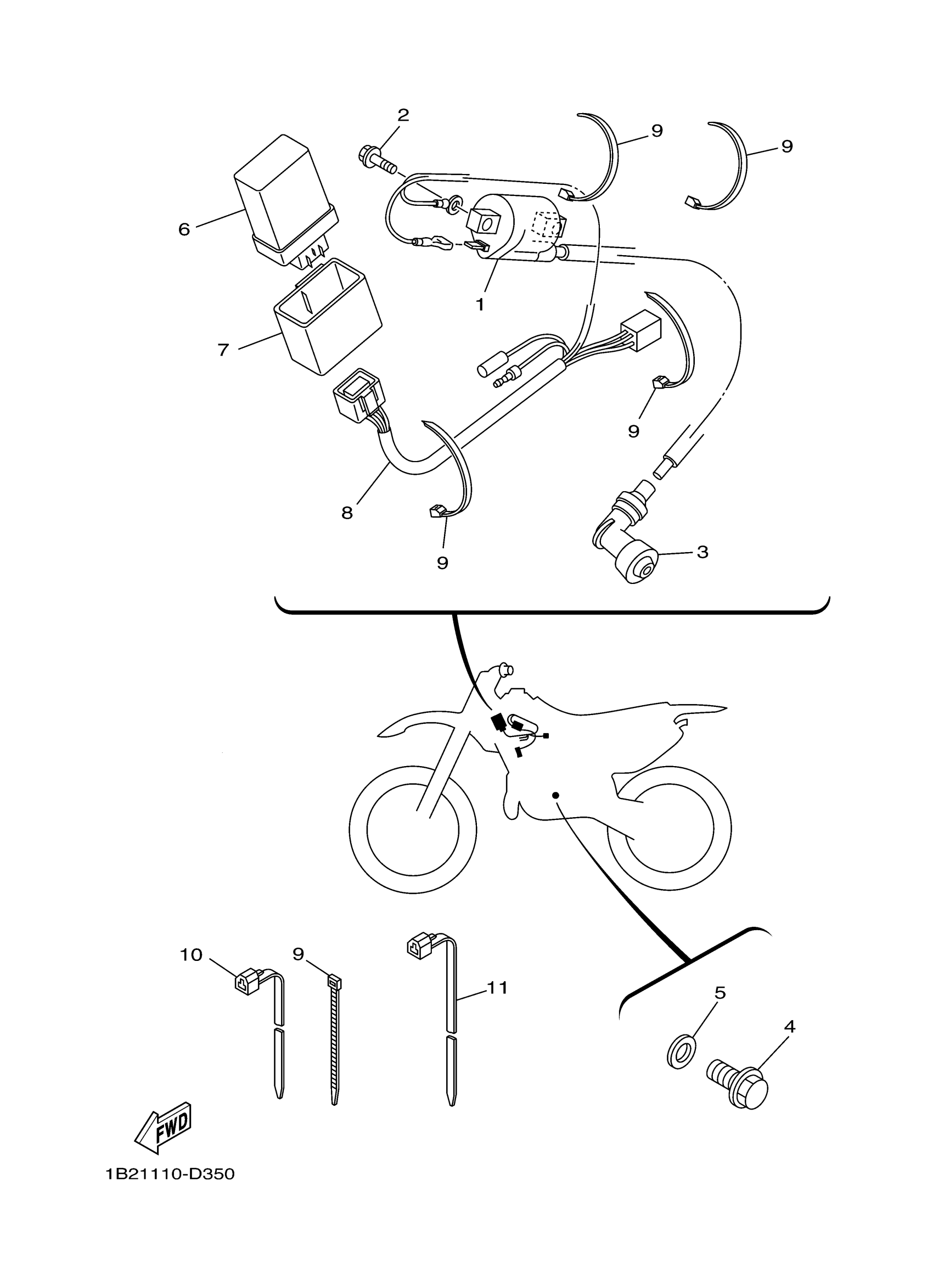 2
9
9
6
1
7
9
8
9
3
10
9
11
5
4
FWD
1B21110-D350