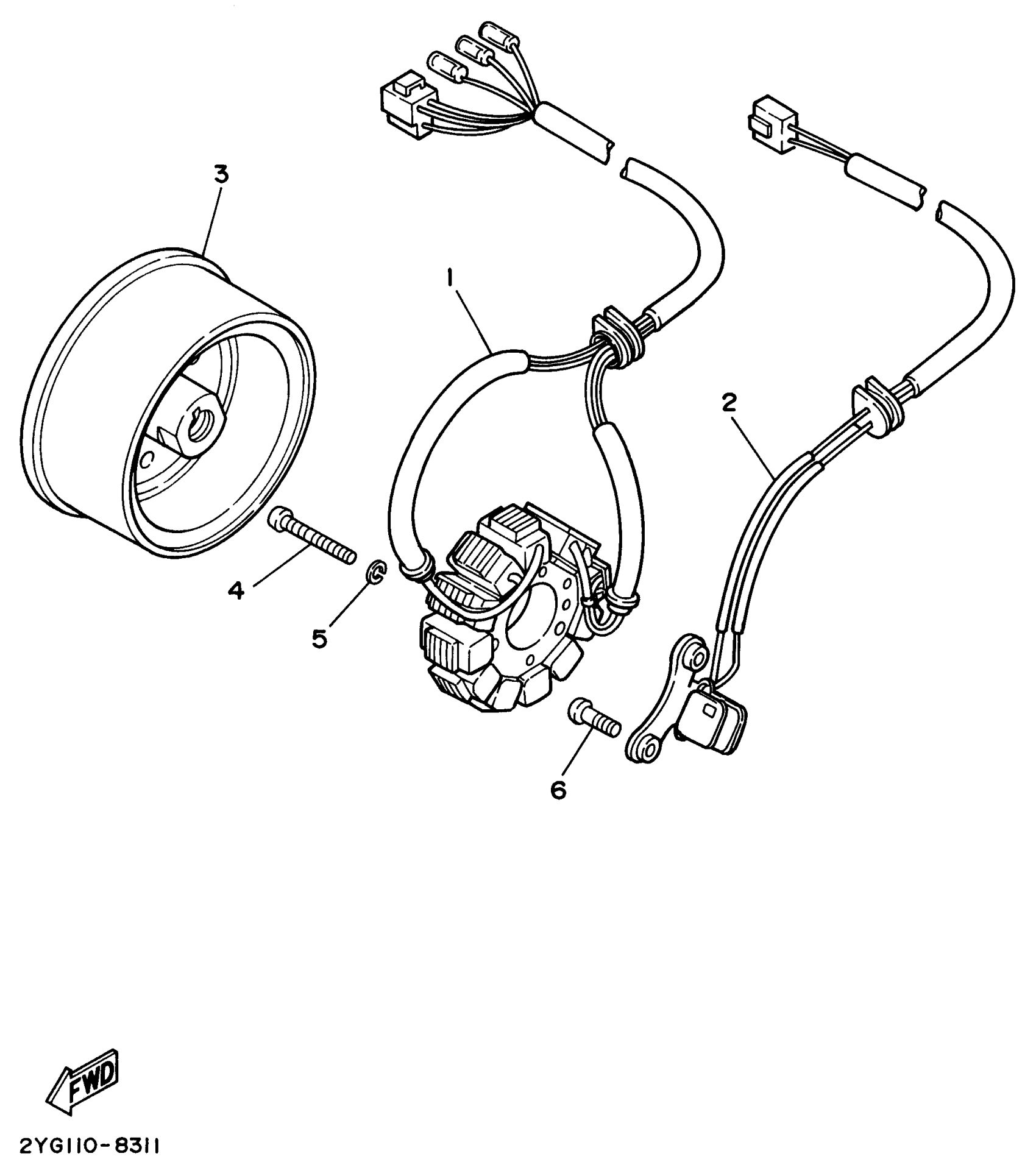 3
1
2
4
5
6
FWD
2YG110-8311