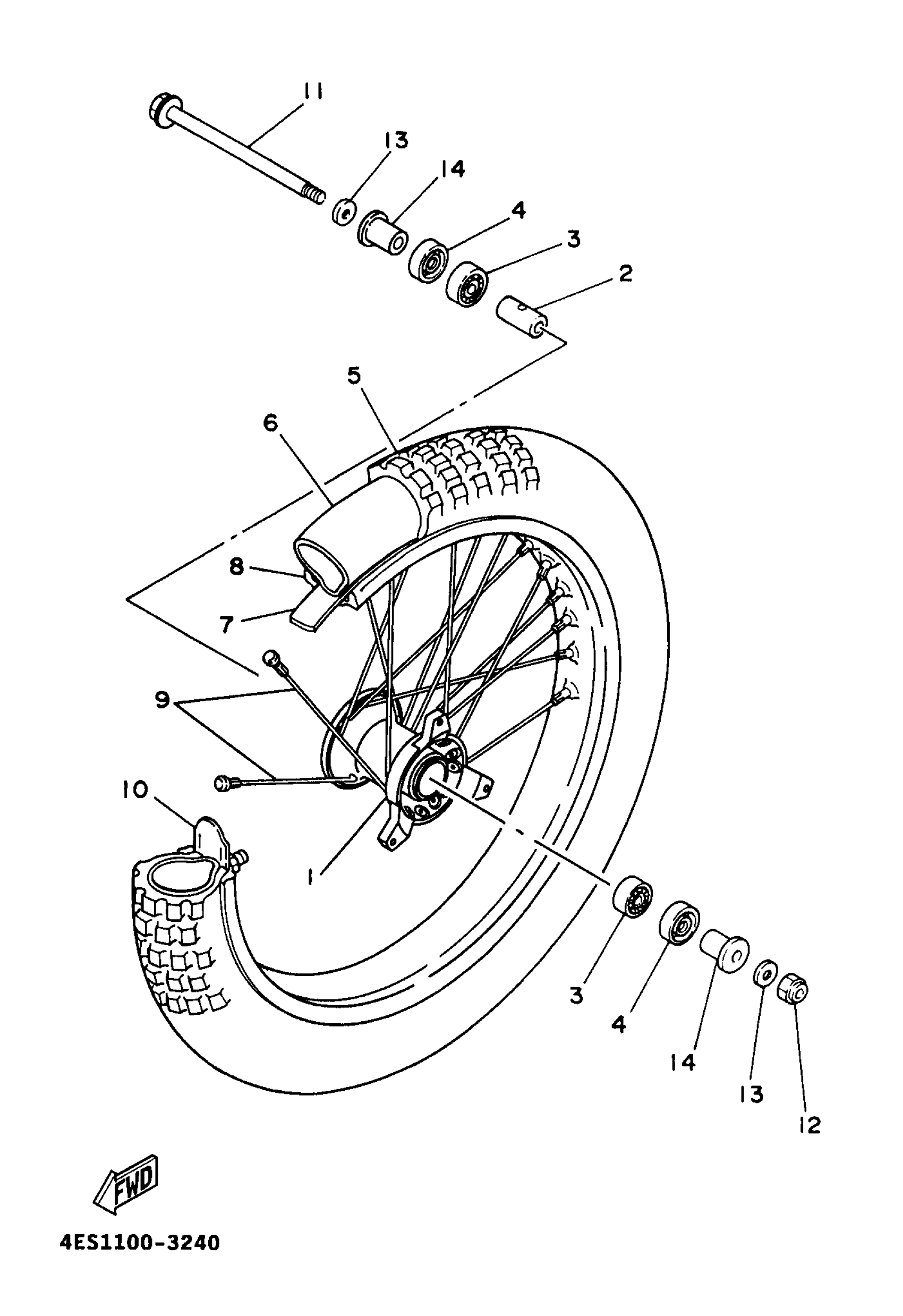 11
13
14
4
3
2
5
6
8
7
9
10
1
3
4
14
13
12
FWD
4ES1100-3240