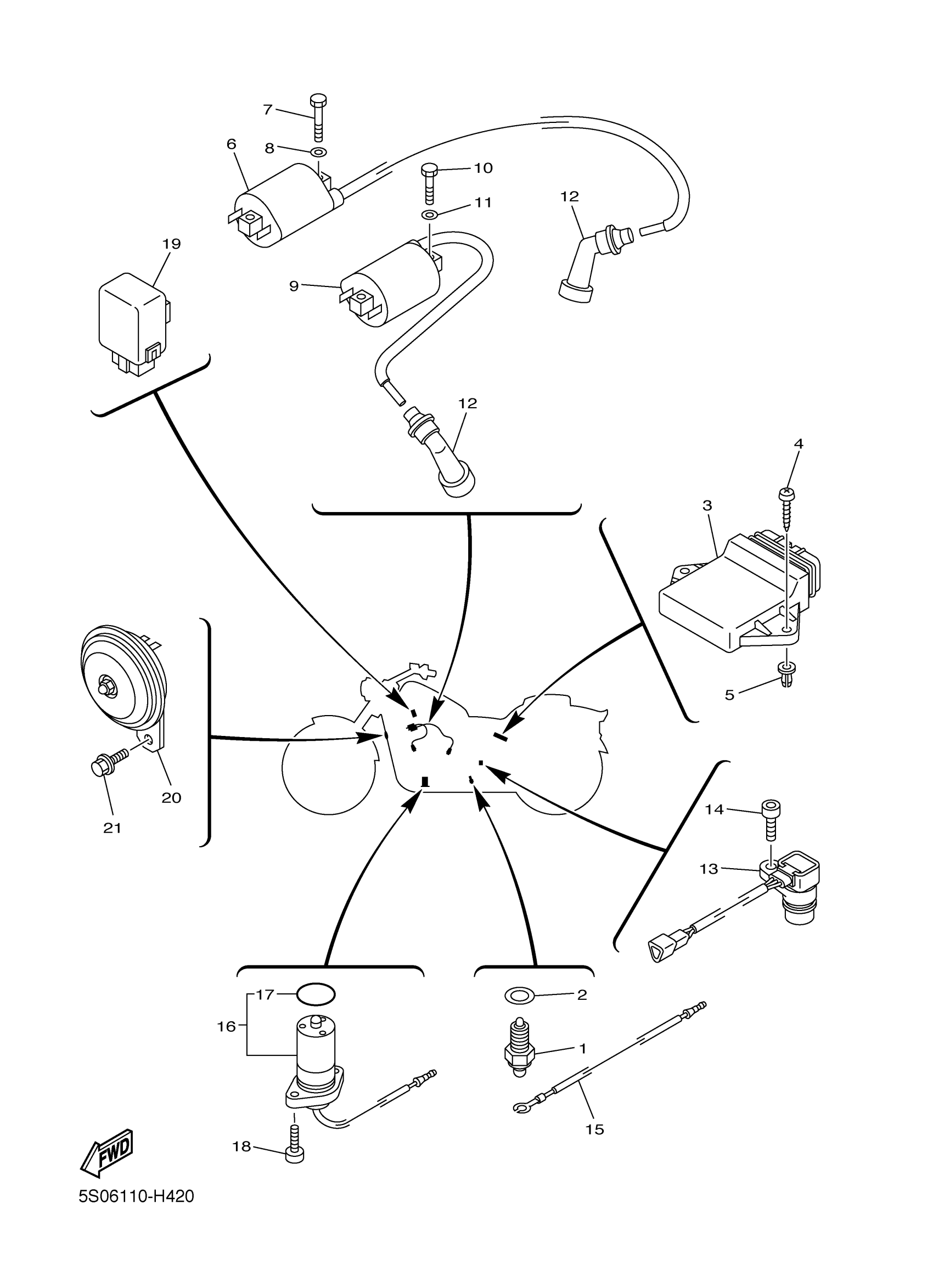 7
6
8
10
11
12
19
9
12
4
3
5
20
21
14
13
17
16
2
1
15
18
FWD
5S06110-H420