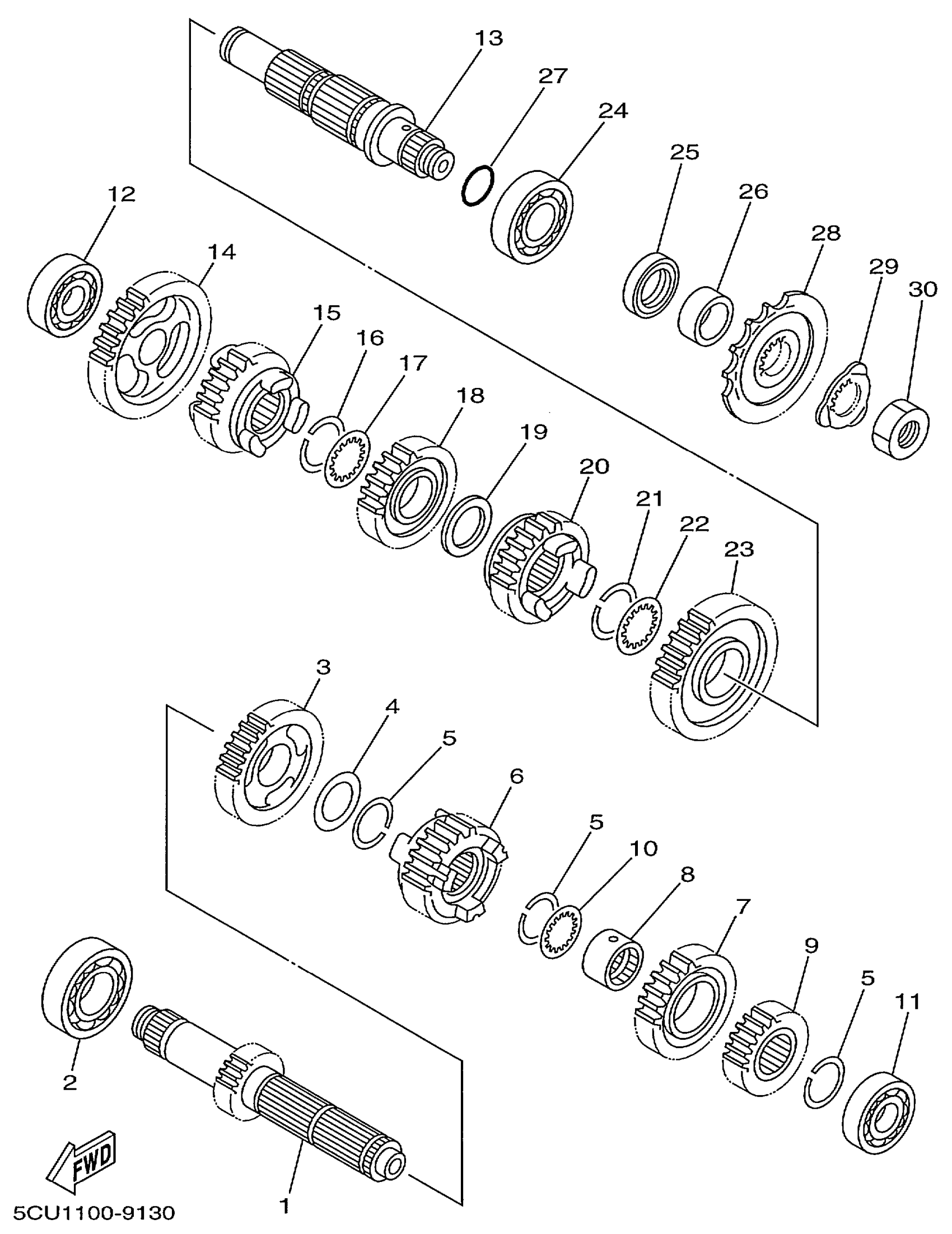 13
27
24
25
26
28
29
30
12
14
15
16
17
18
19
20
21
22
23
3
4
5
6
5
10
8
7
9
5
11
2
1
FWD
5CU1100-9130