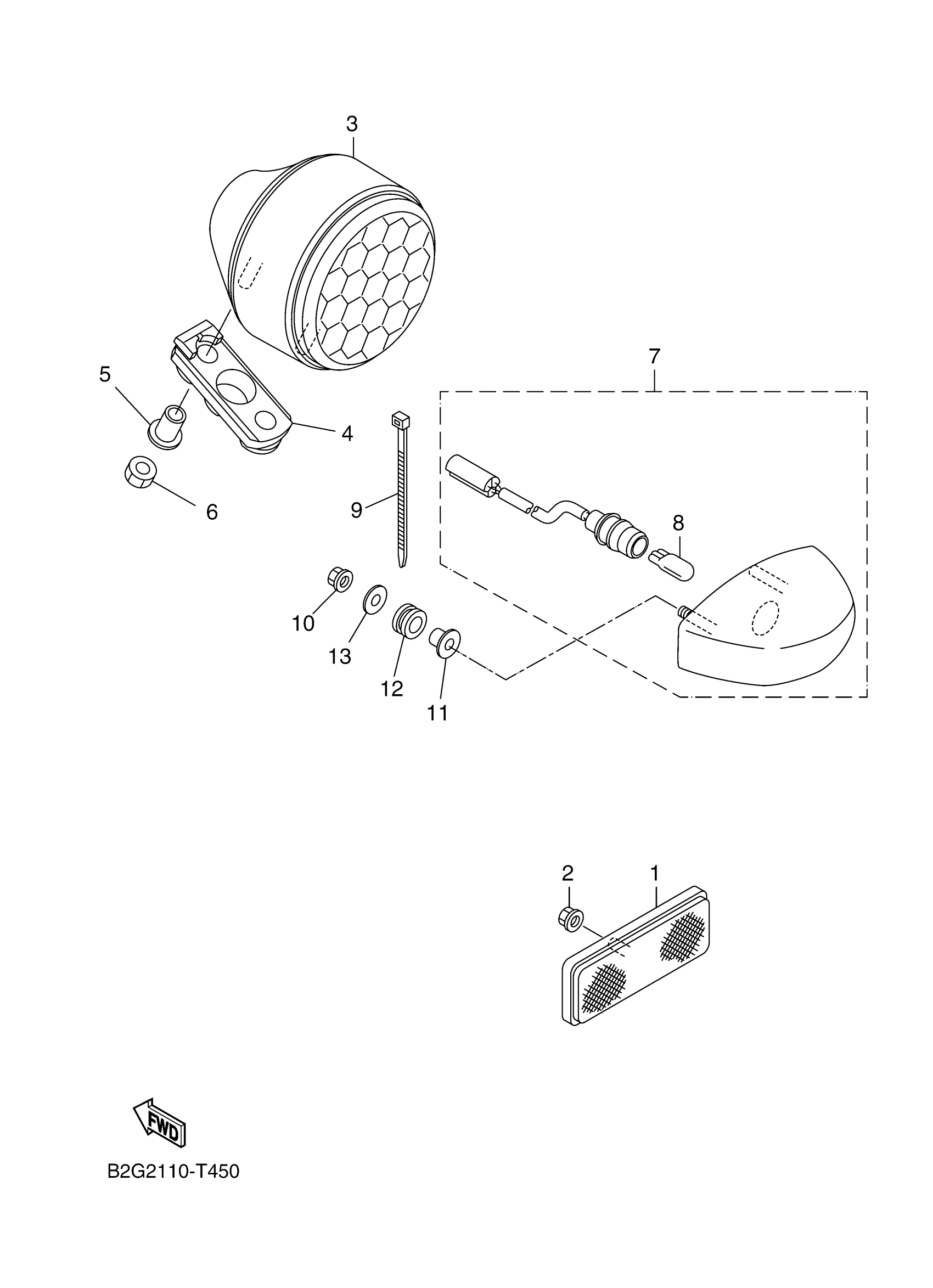 3

7

5

4

6

9

8

10

13

12

11

2

1

FWD

B2G2110-T450