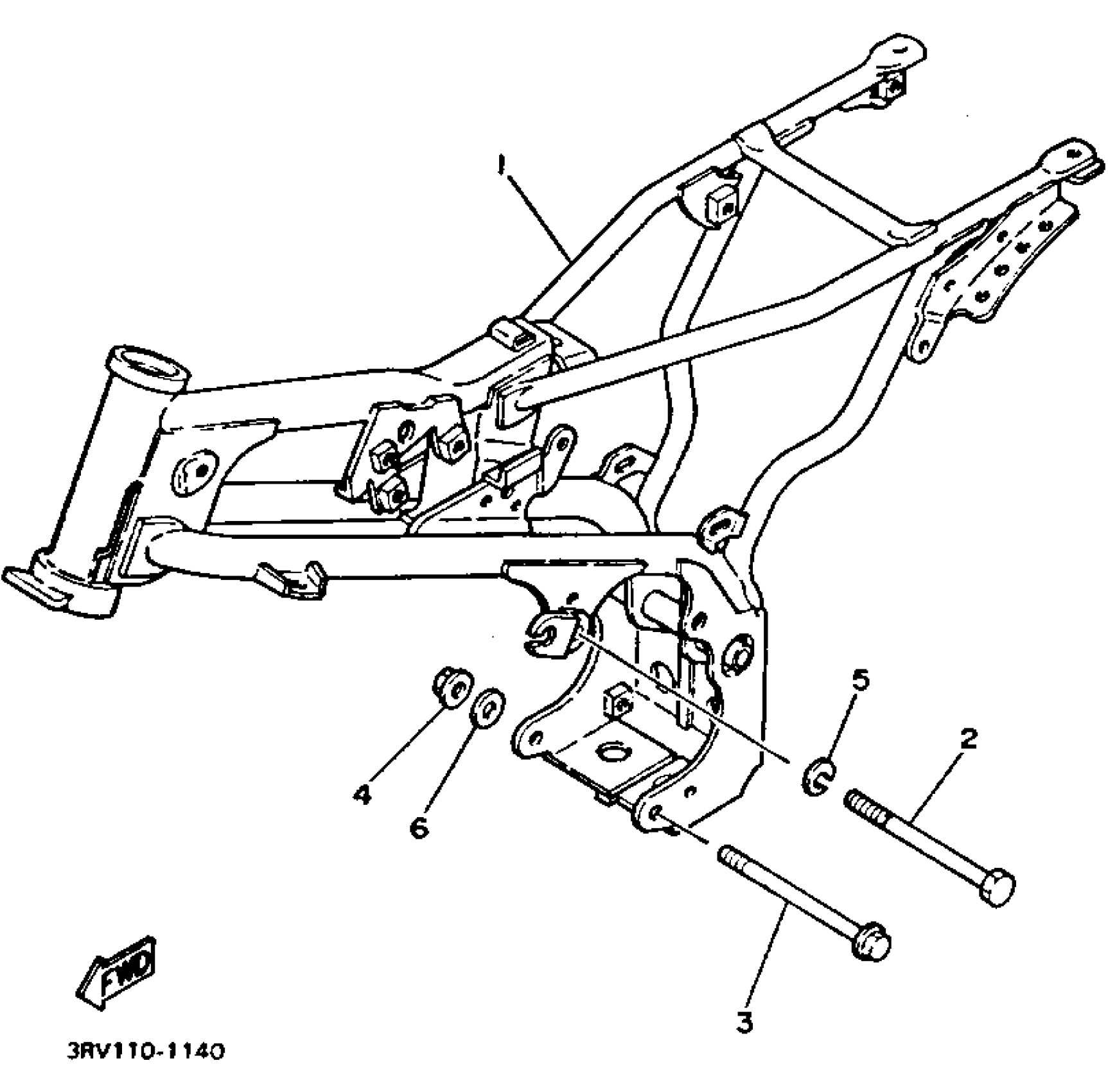 1
5
2
4
6
3
FWD
3RV110-1140