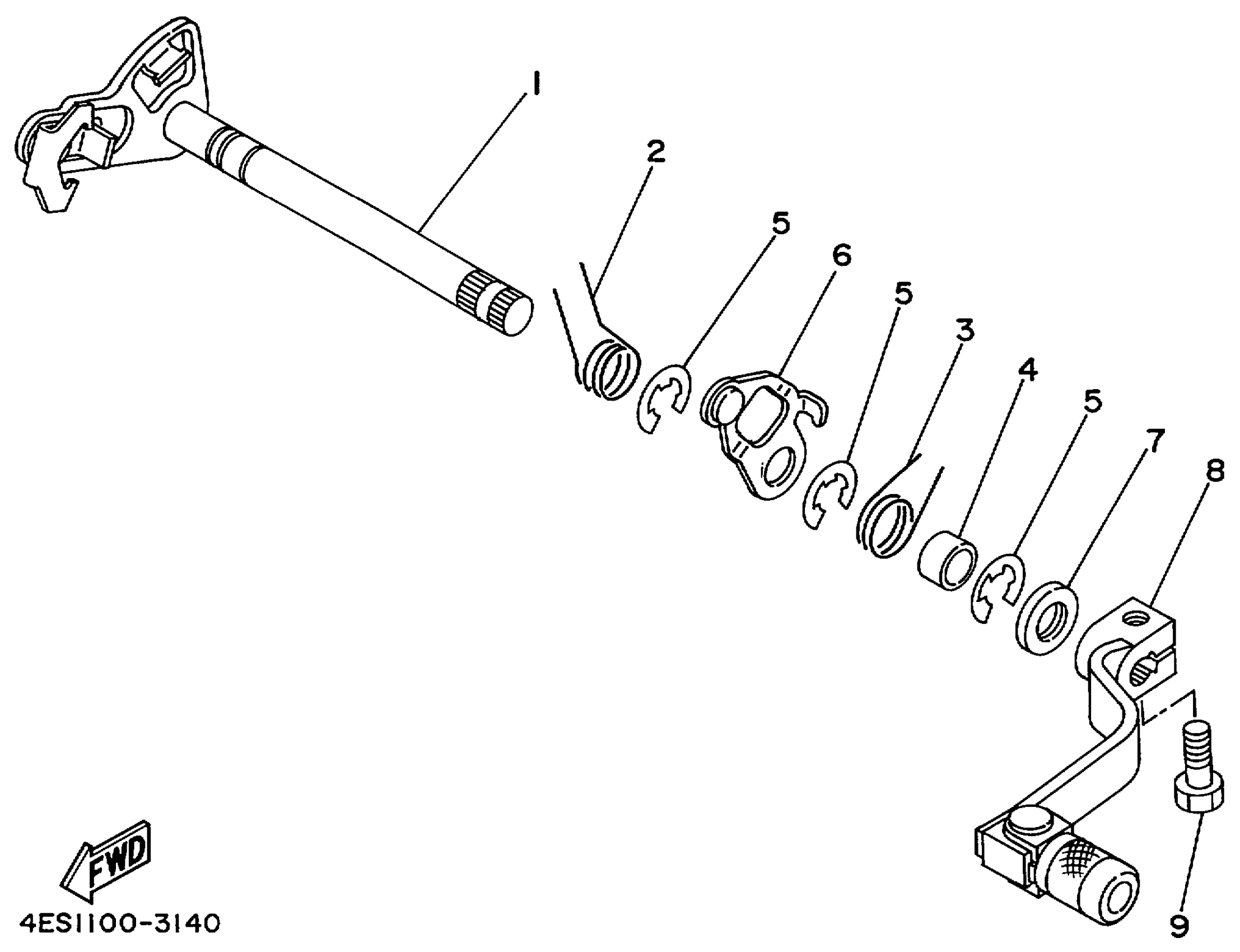 1

2

5

6

5

3

4

5

7

8

9

FWD

4ES1100-3140